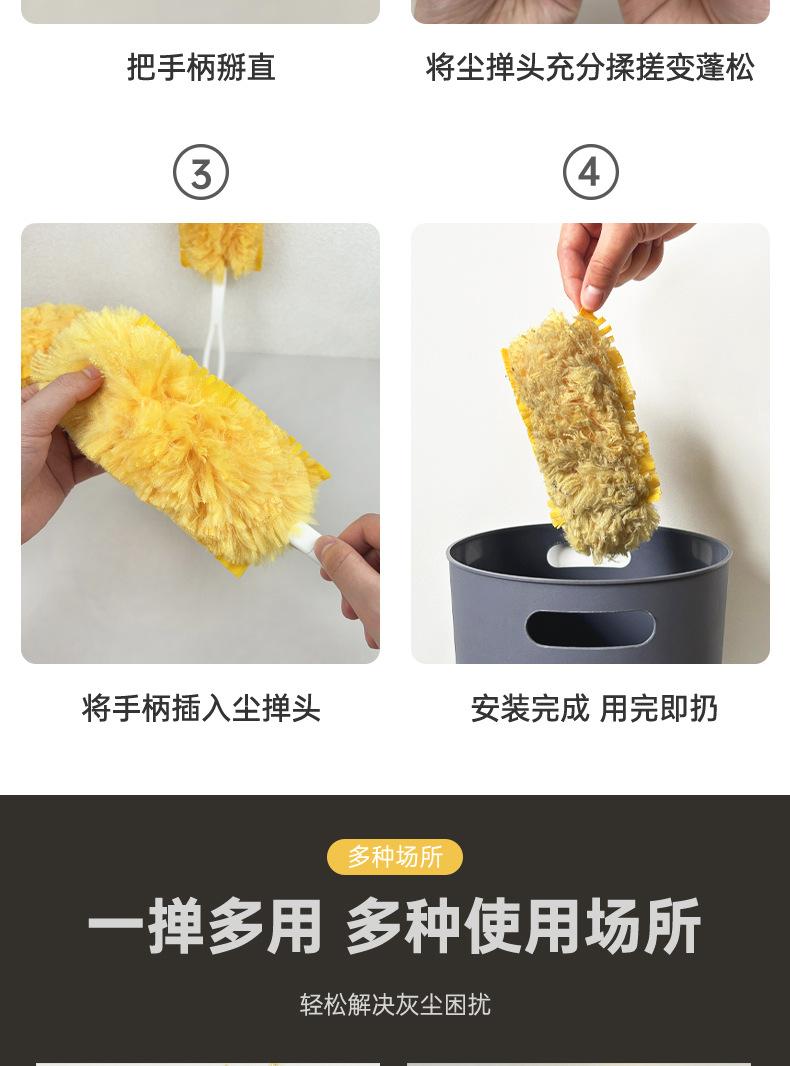 把手柄掰直

将尘掸头充分揉搓变蓬松

③

④

将手柄插入尘掸头

安装完成 用完即扔

多种场所

一掸多用 多种使用场所

轻松解决灰尘困扰