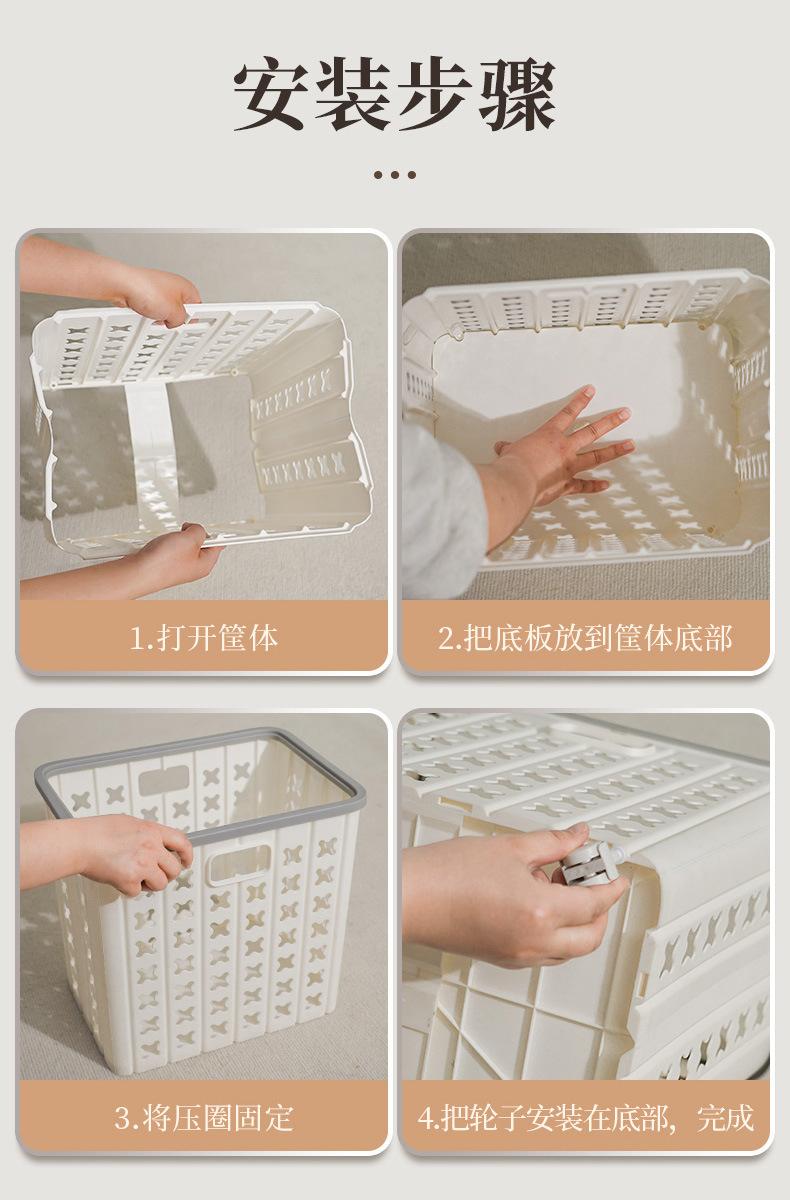 安装步骤

1.打开筐体

2.把底板放到筐体底部

3.将压圈固定

4.把轮子安装在底部，完成