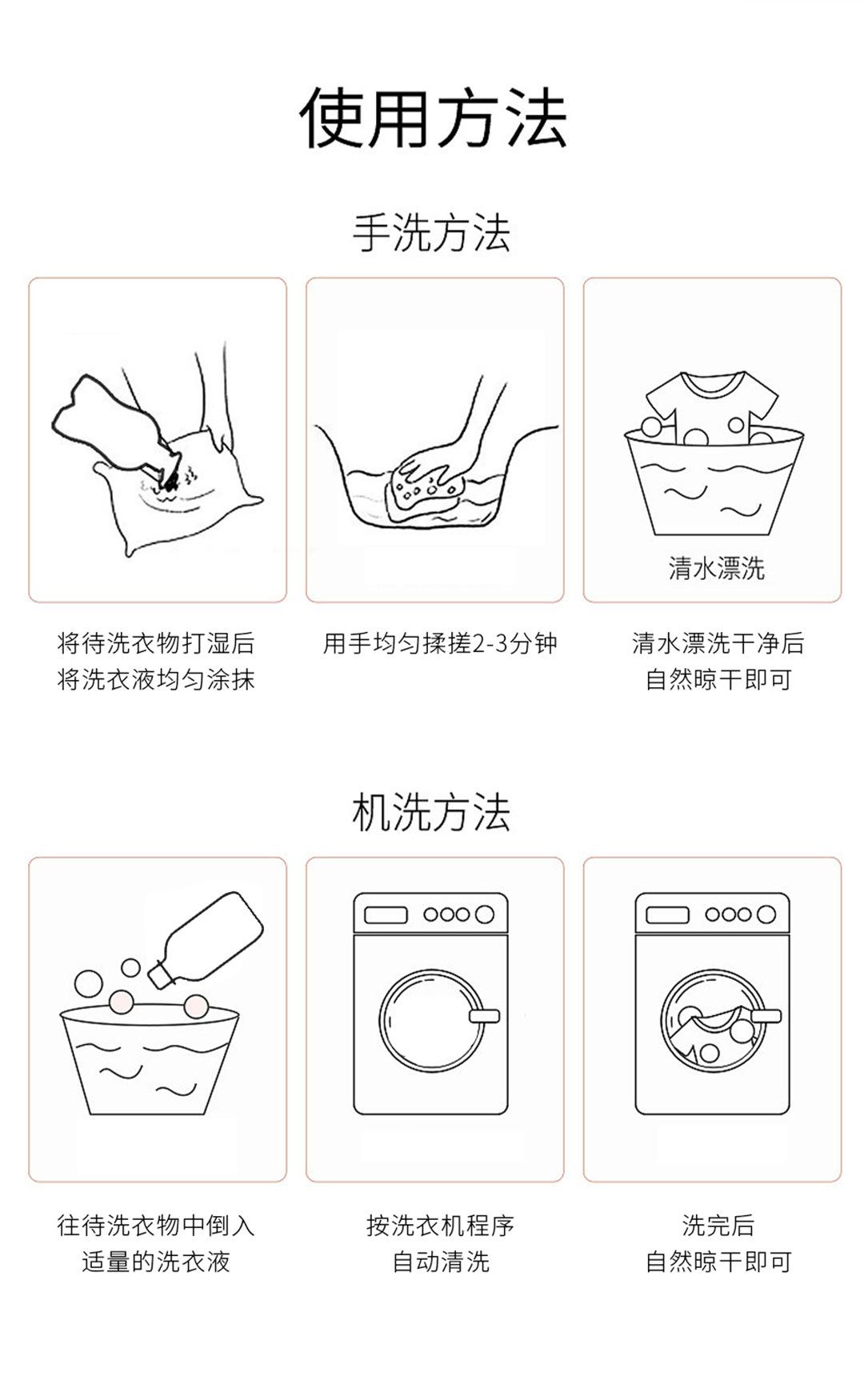 使用方法

手洗方法

清水漂洗

将待洗衣物打湿后
将洗衣液均匀涂抹

用手均匀揉搓2-3分钟

清水漂洗干净后
自然晾干即可

机洗方法

往待洗衣物中倒入
适量的洗衣液

按洗衣机程序
自动清洗

洗完后
自然晾干即可