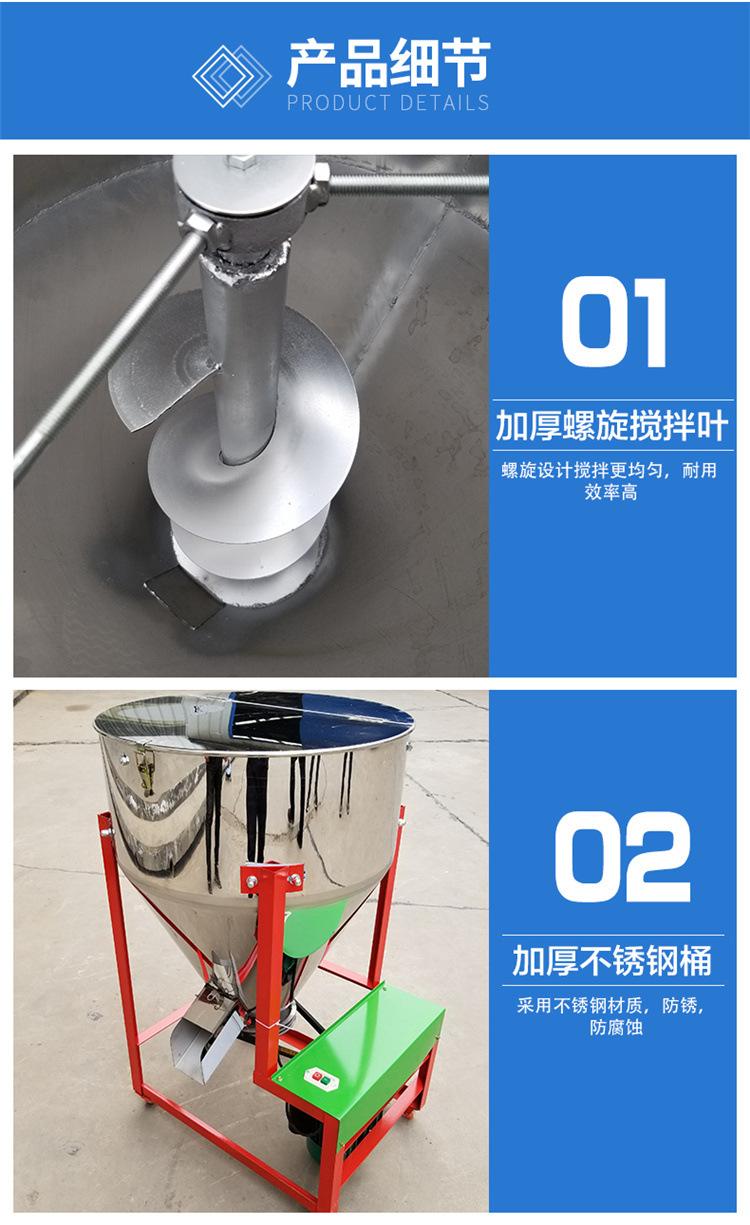 产品细节
PRODUCT DETAILS

01

加厚螺旋搅拌叶

螺旋设计搅拌更均匀，耐用效率高

02

加厚不锈钢桶

采用不锈钢材质，防锈，防腐蚀