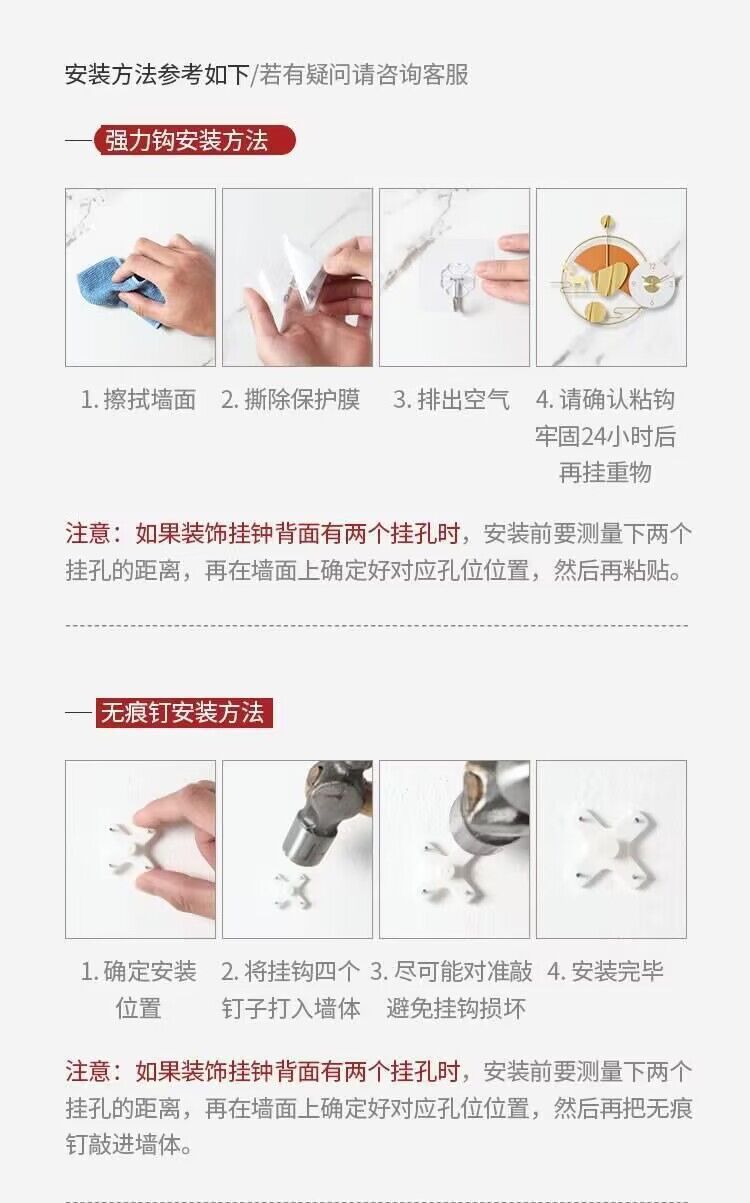 安装方法参考如下/若有疑问请咨询客服

强力钩安装方法

1. 擦拭墙面　2. 撕除保护膜　3. 排出空气　4. 请确认粘钩牢固24小时后再挂重物

注意：如果装饰挂钟背面有两个挂孔时，安装前要测量下两个挂孔的距离，再在墙面上确定好对应孔位位置，然后再粘贴。

无痕钉安装方法

1. 确定安装位置　2. 将挂钩四个钉子打入墙体　3. 尽可能对准敲避免挂钩损坏　4. 安装完毕

注意：如果装饰挂钟背面有两个挂孔时，安装前要测量下两个挂孔的距离，再在墙面上确定好对应孔位位置，然后再把无痕钉敲进墙体。