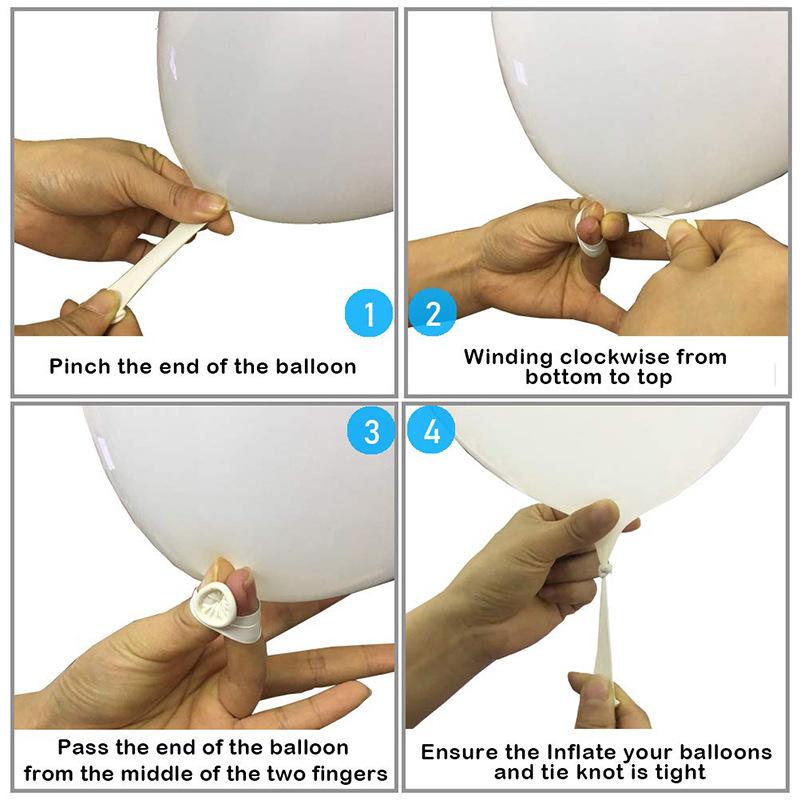 1

Pinch the end of the balloon

2

Winding clockwise from bottom to top

3

Pass the end of the balloon from the middle of the two fingers

4

Ensure the Inflate your balloons and tie knot is tight