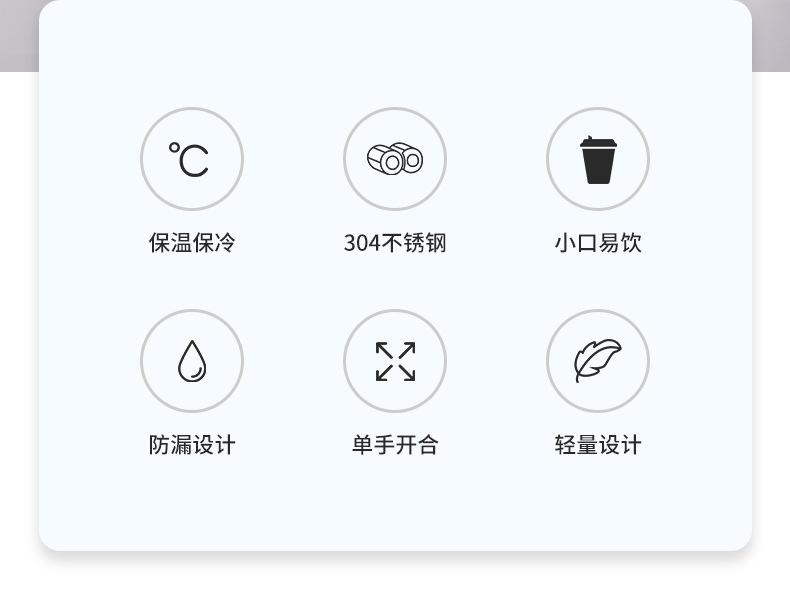 ℃

保温保冷

304不锈钢

小口易饮

防漏设计

单手开合

轻量设计