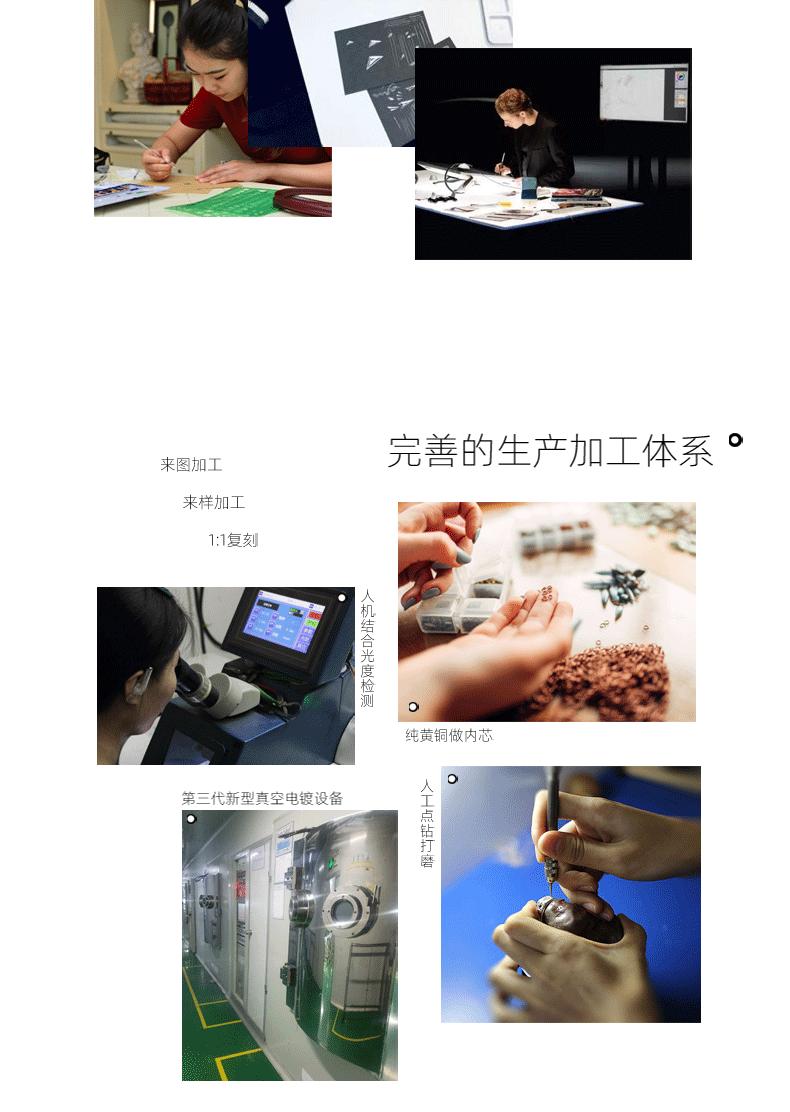 完善的生产加工体系

来图加工

来样加工

1:1复刻

人机结合光度检测

纯黄铜做内芯

第三代新型真空电镀设备

人工点钻打磨