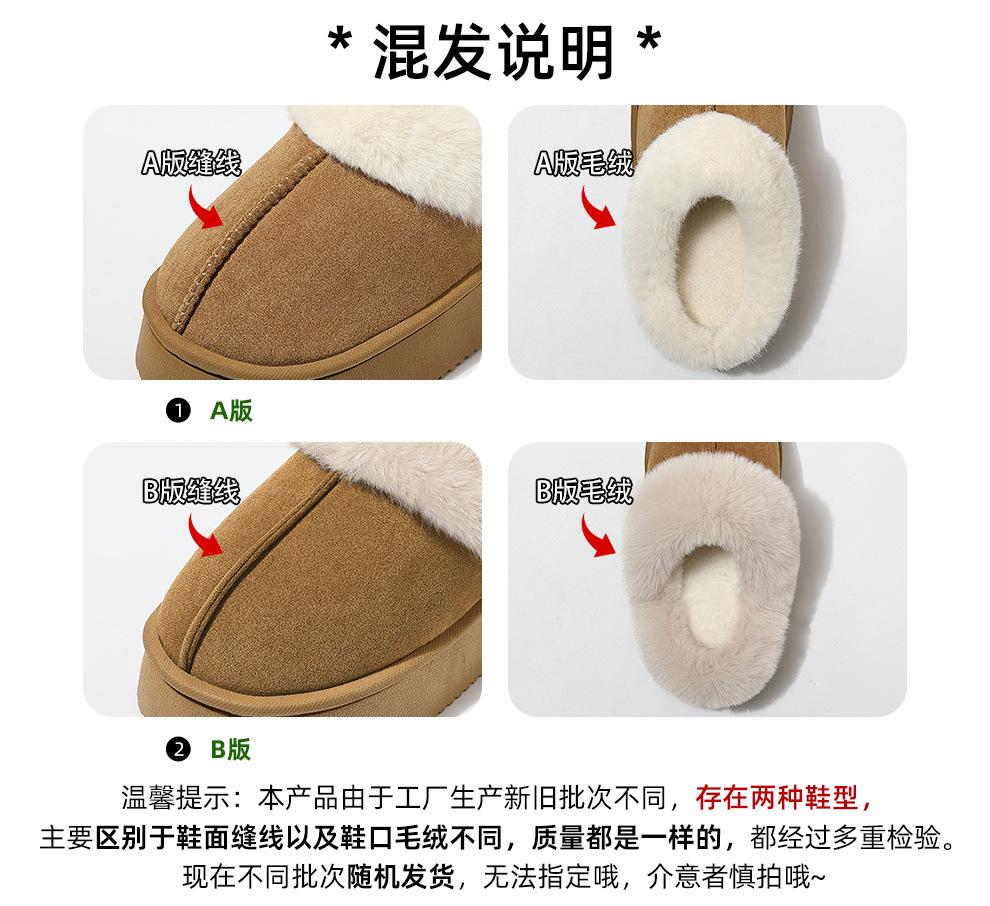 * 混发说明 *

A版缝线

A版毛绒

❶ A版

B版缝线

B版毛绒

❷ B版

温馨提示：本产品由于工厂生产新旧批次不同，存在两种鞋型，主要区别于鞋面缝线以及鞋口毛绒不同，质量都是一样的，都经过多重检验。现在不同批次随机发货，无法指定哦，介意者慎拍哦~