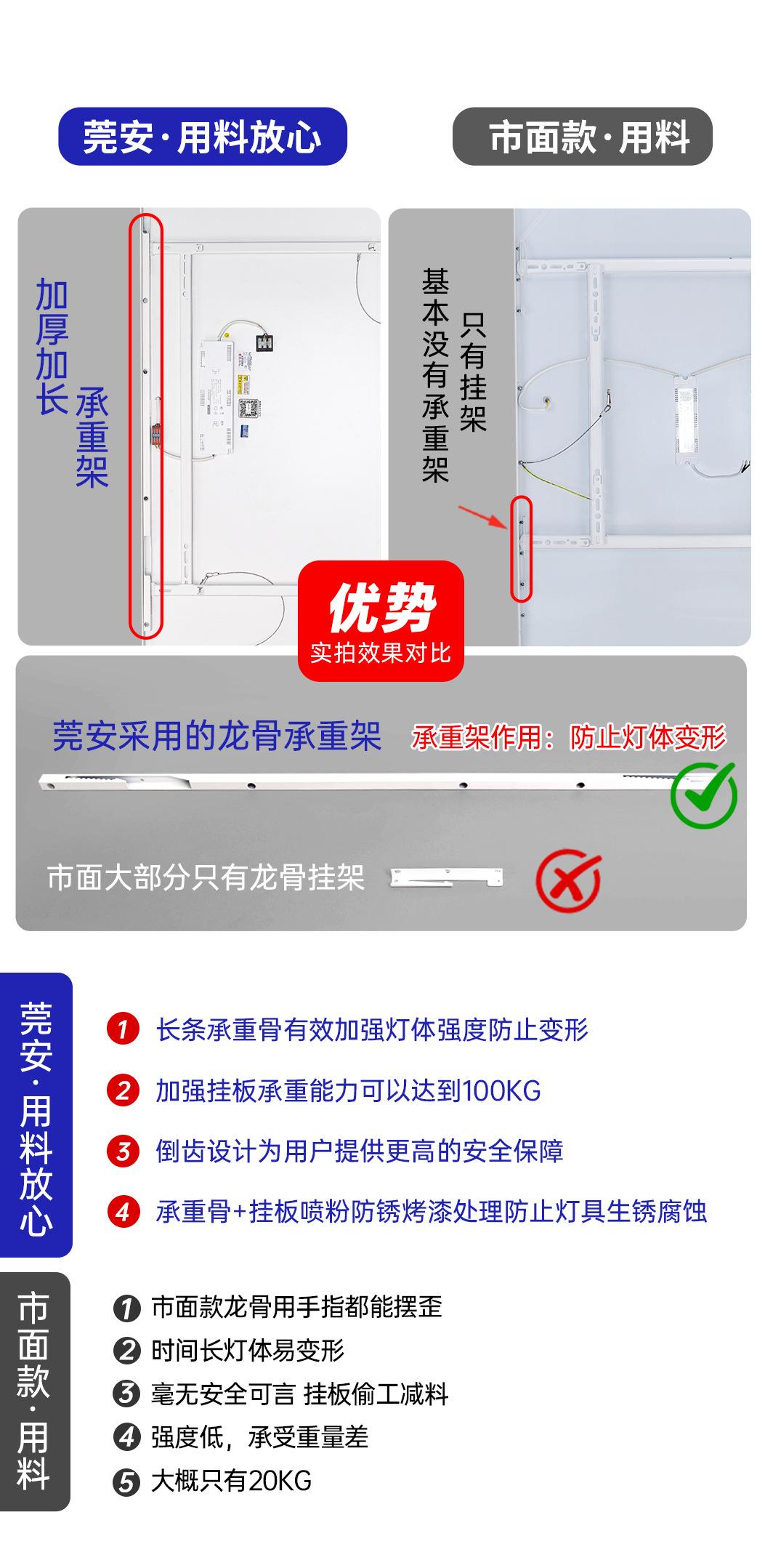 莞安·用料放心

市面款·用料

加厚加长 承重架

只有挂架 基本没有承重架

优势
实拍效果对比

莞安采用的龙骨承重架　承重架作用：防止灯体变形

市面大部分只有龙骨挂架

莞安·用料放心

1 长条承重骨有效加强灯体强度防止变形
2 加强挂板承重能力可以达到100KG
3 倒齿设计为用户提供更高的安全保障
4 承重骨+挂板喷粉防锈烤漆处理防止灯具生锈腐蚀

市面款·用料

1 市面款龙骨用手指都能摆歪
2 时间长灯体易变形
3 毫无安全可言 挂板偷工减料
4 强度低，承受重量差
5 大概只有20KG