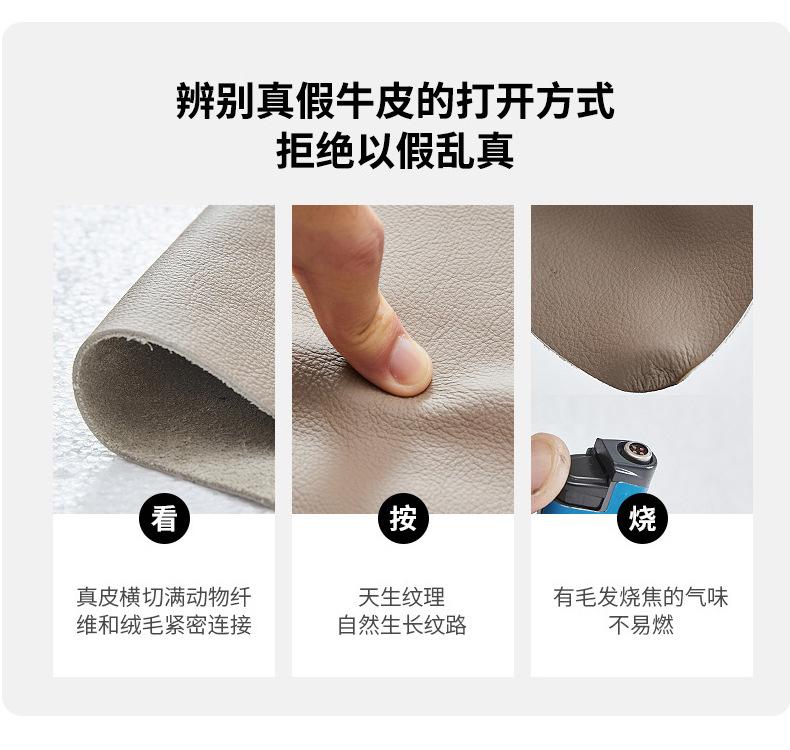 辨别真假牛皮的打开方式
拒绝以假乱真

看

真皮横切满动物纤维和绒毛紧密连接

按

天生纹理
自然生长纹路

烧

有毛发烧焦的气味
不易燃