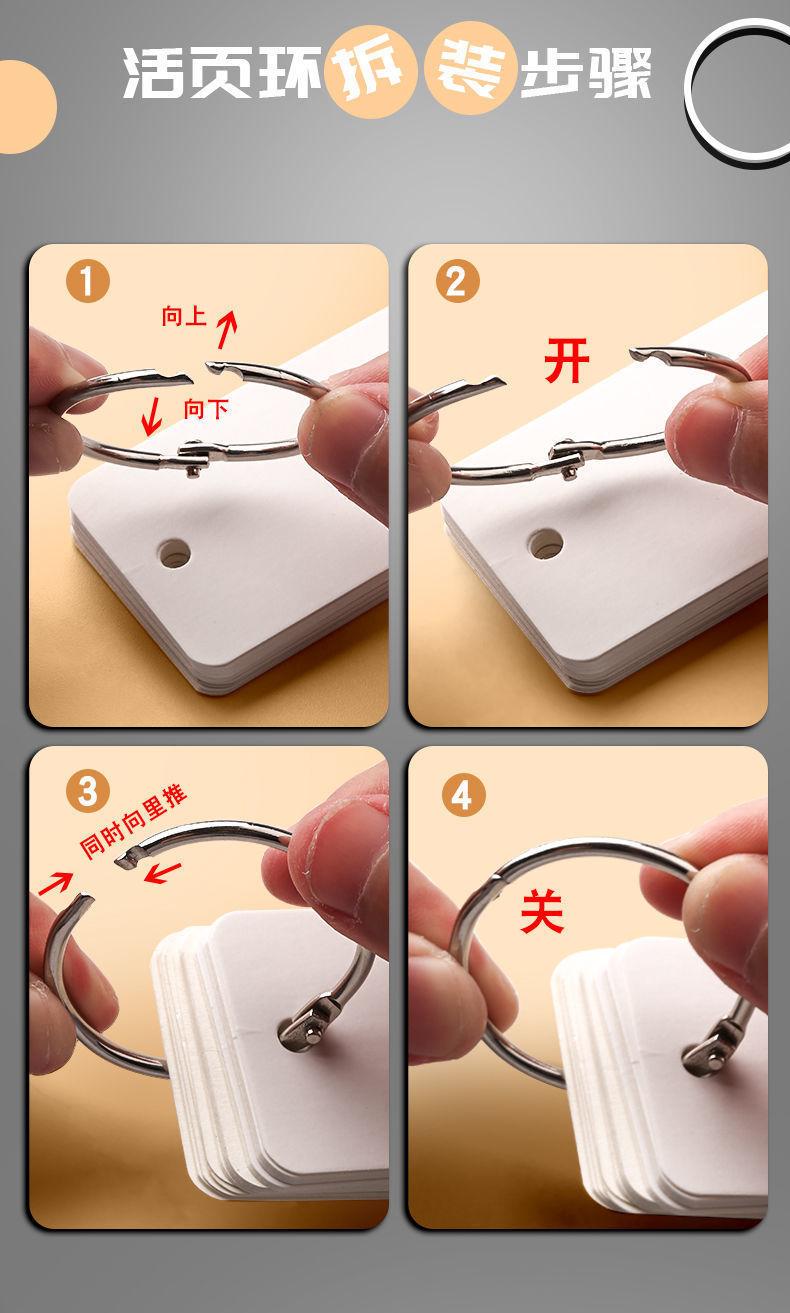 活页环拆装步骤

1
向上
向下

2
开

3
同时向里推

4
关