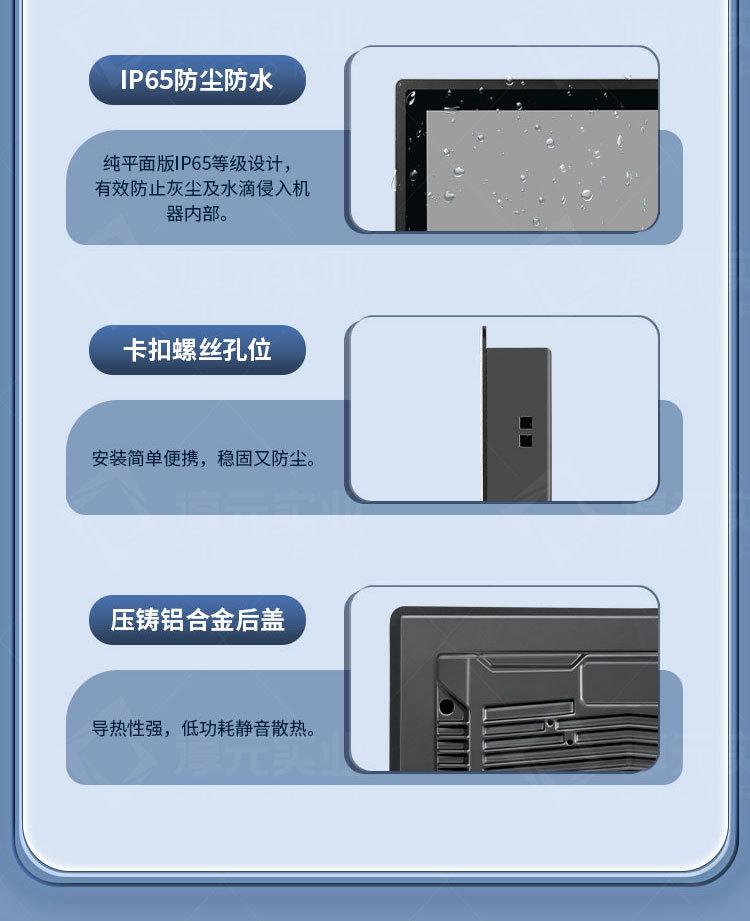 IP65防尘防水

纯平面版IP65等级设计，有效防止灰尘及水滴侵入机器内部。

卡扣螺丝孔位

安装简单便携，稳固又防尘。

压铸铝合金后盖

导热性强，低功耗静音散热。