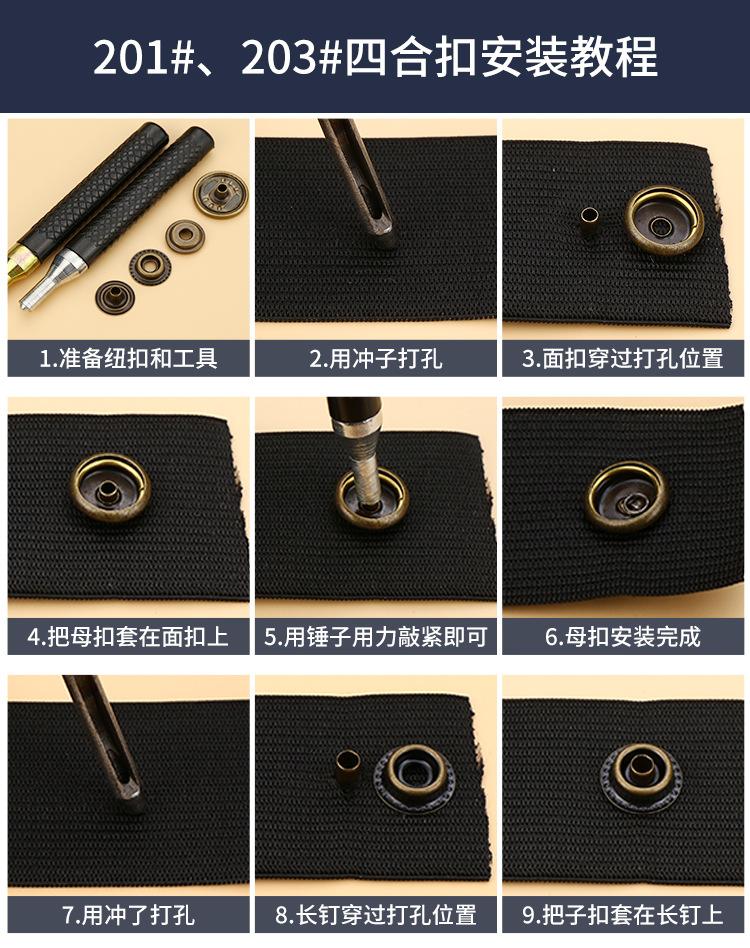 201#、203#四合扣安装教程

1.准备纽扣和工具

2.用冲子打孔

3.面扣穿过打孔位置

4.把母扣套在面扣上

5.用锤子用力敲紧即可

6.母扣安装完成

7.用冲了打孔

8.长钉穿过打孔位置

9.把子扣套在长钉上