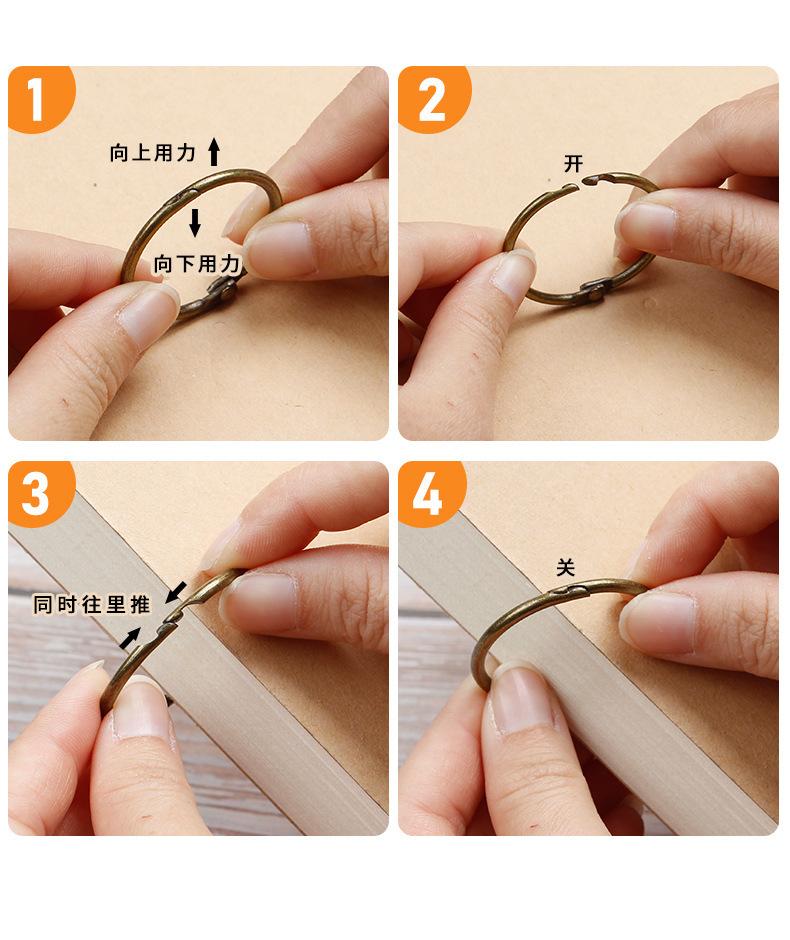 1
向上用力
向下用力

2
开

3
同时往里推

4
关