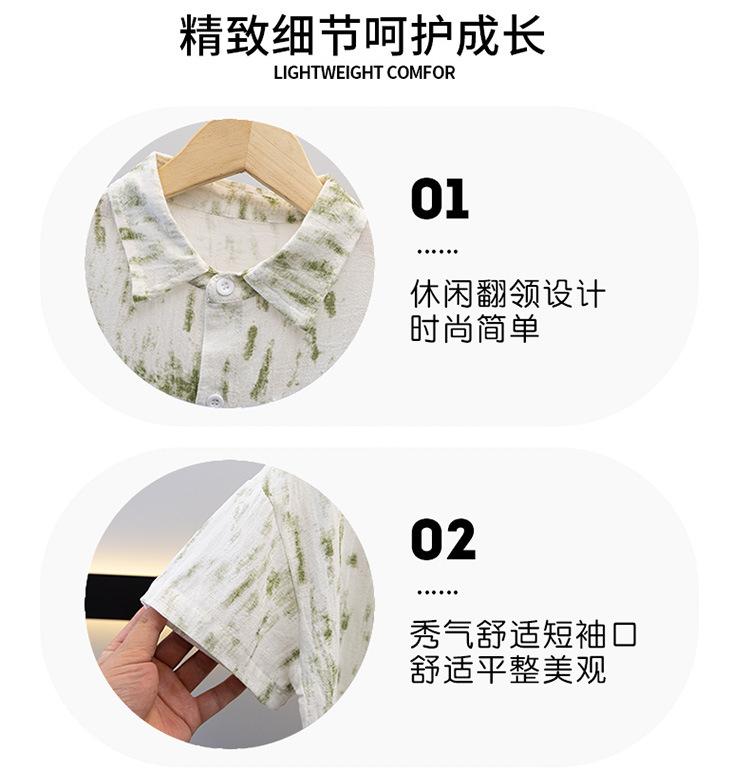 精致细节呵护成长
LIGHTWEIGHT COMFOR

01
......
休闲翻领设计
时尚简单

02
......
秀气舒适短袖口
舒适平整美观