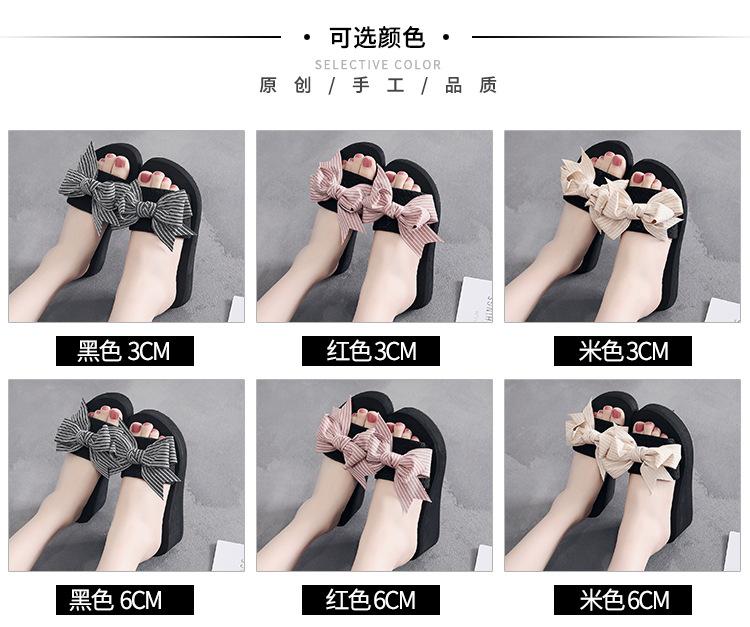 · 可选颜色 ·

SELECTIVE COLOR

原 创 / 手 工 / 品 质

黑色 3CM

红色3CM

米色3CM

黑色 6CM

红色6CM

米色6CM