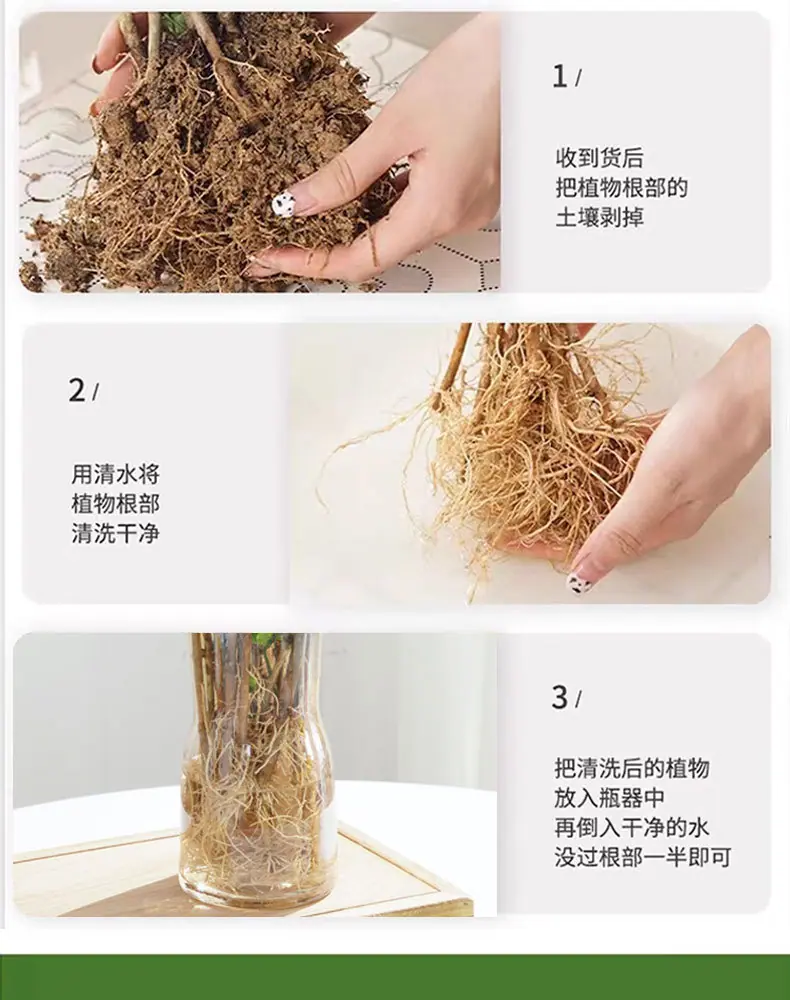 1 /

收到货后
把植物根部的
土壤剥掉

2 /

用清水将
植物根部
清洗干净

3 /

把清洗后的植物
放入瓶器中
再倒入干净的水
没过根部一半即可