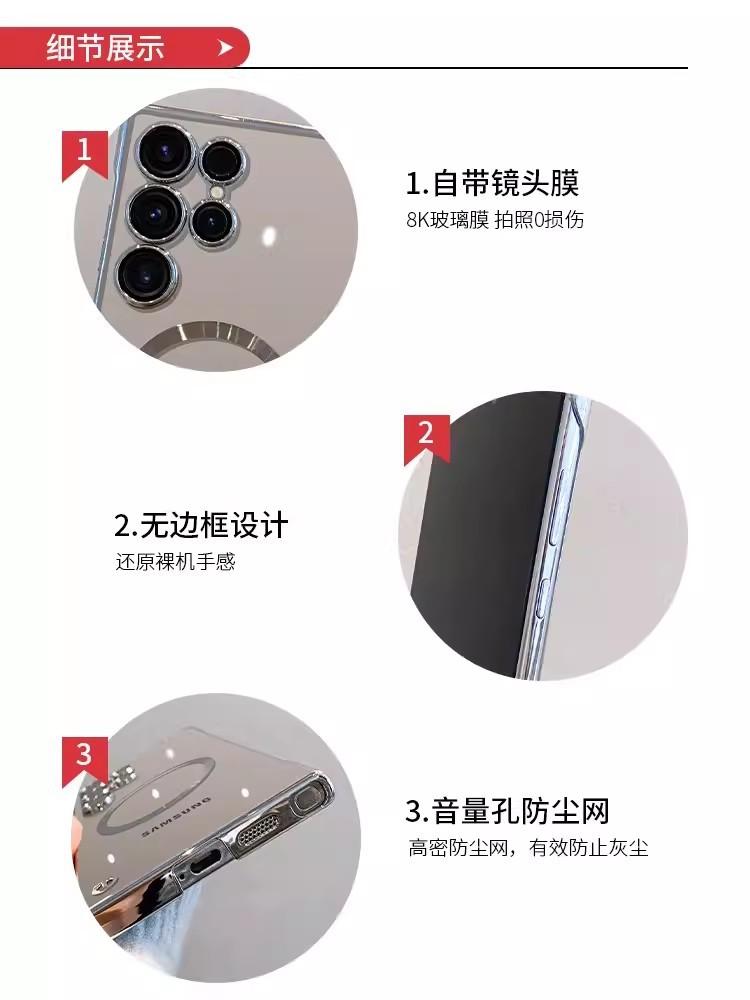 细节展示

1

1.自带镜头膜
8K玻璃膜 拍照0损伤

2

2.无边框设计
还原裸机手感

3

SAMSUNG

3.音量孔防尘网
高密防尘网，有效防止灰尘