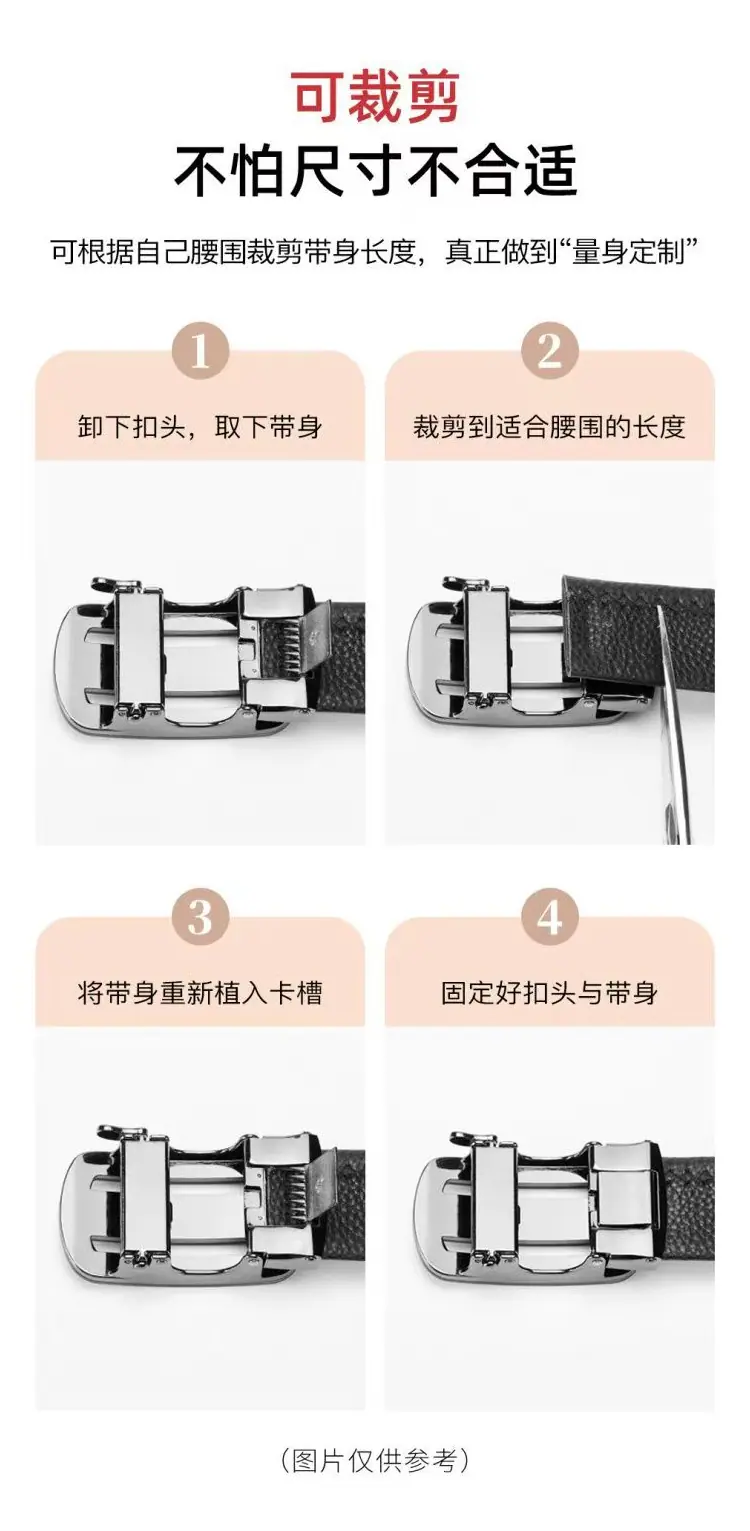 可裁剪
不怕尺寸不合适

可根据自己腰围裁剪带身长度，真正做到“量身定制”

1
卸下扣头，取下带身

2
裁剪到适合腰围的长度

3
将带身重新植入卡槽

4
固定好扣头与带身

（图片仅供参考）