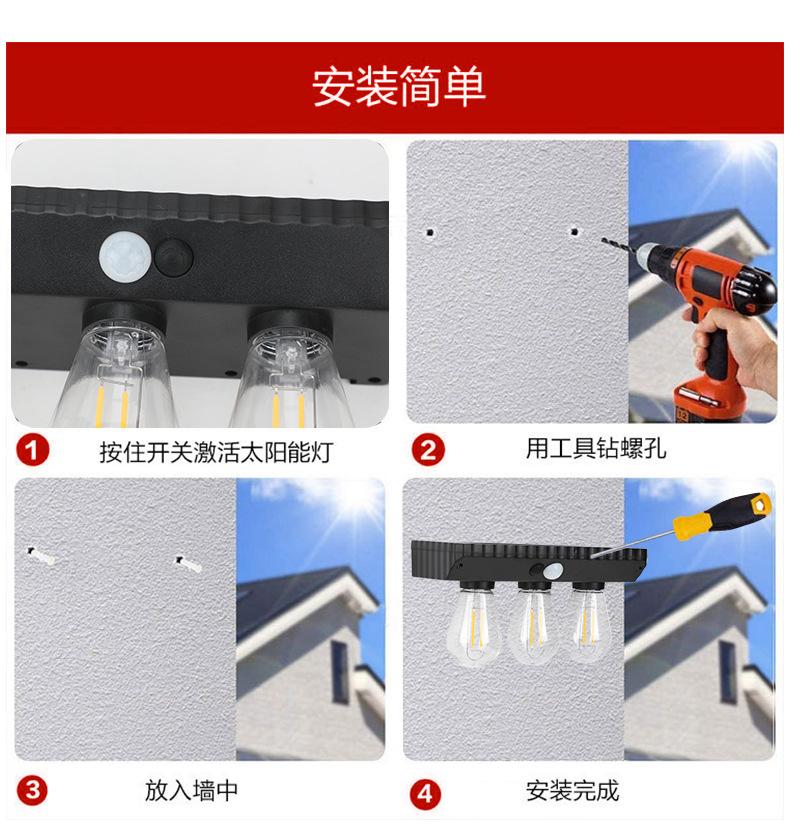 安装简单

1 按住开关激活太阳能灯

2 用工具钻螺孔

3 放入墙中

4 安装完成