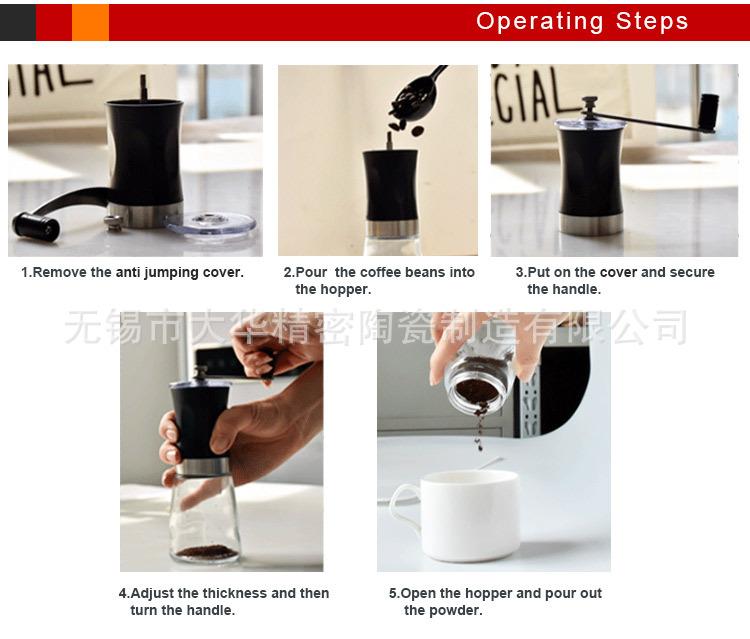 Operating Steps

1.Remove the anti jumping cover.

2.Pour the coffee beans into the hopper.

3.Put on the cover and secure the handle.

无锡市大华精密陶瓷制造有限公司

4.Adjust the thickness and then turn the handle.

5.Open the hopper and pour out the powder.