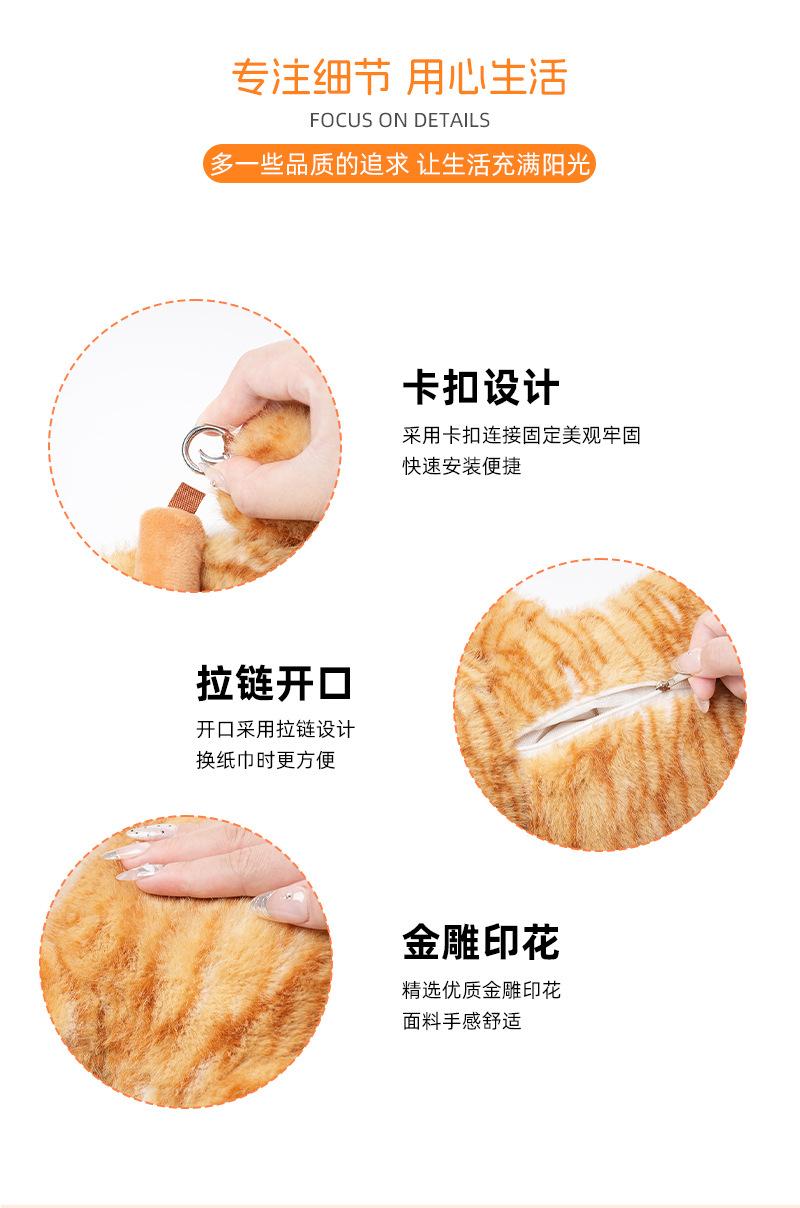 专注细节 用心生活
FOCUS ON DETAILS
多一些品质的追求 让生活充满阳光

卡扣设计
采用卡扣连接固定美观牢固
快速安装便捷

拉链开口
开口采用拉链设计
换纸巾时更方便

金雕印花
精选优质金雕印花
面料手感舒适