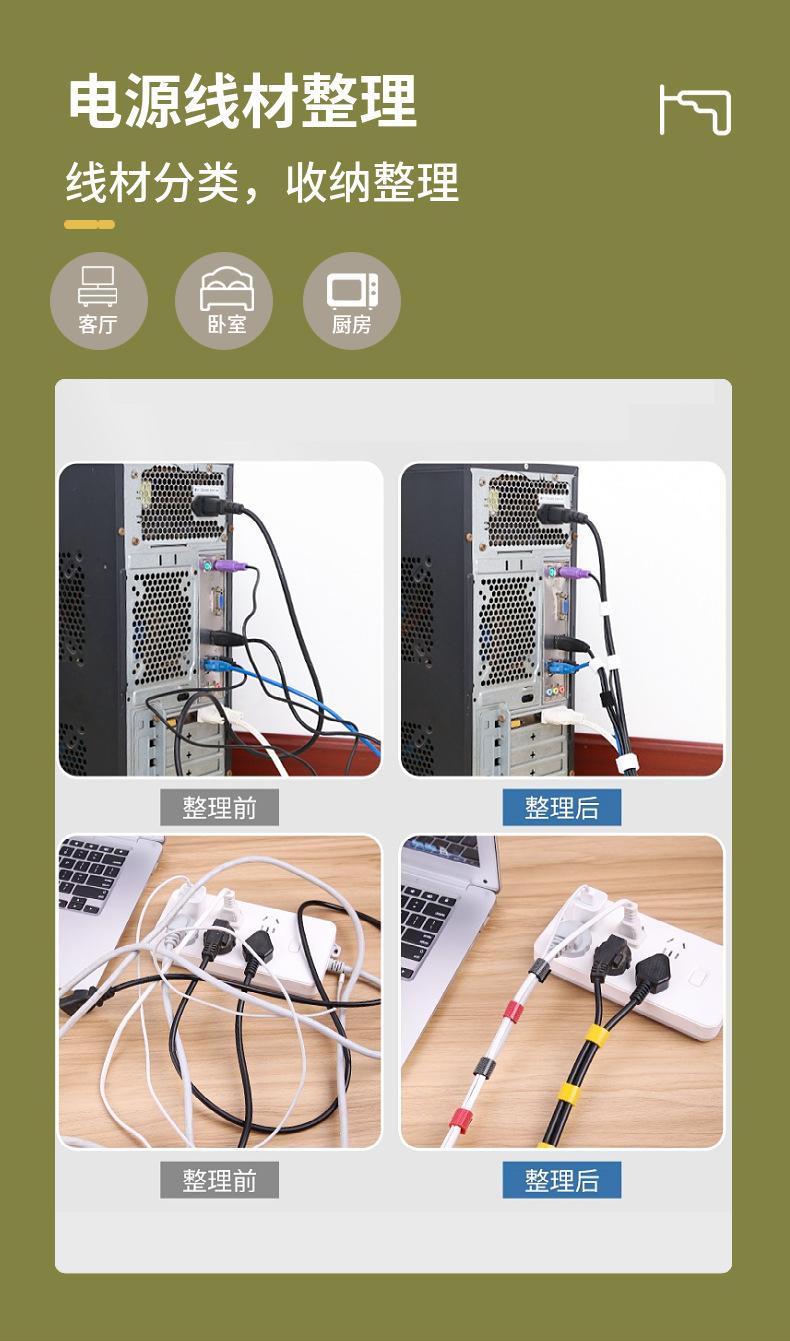 电源线材整理

线材分类，收纳整理

客厅

卧室

厨房

整理前

整理后

整理前

整理后