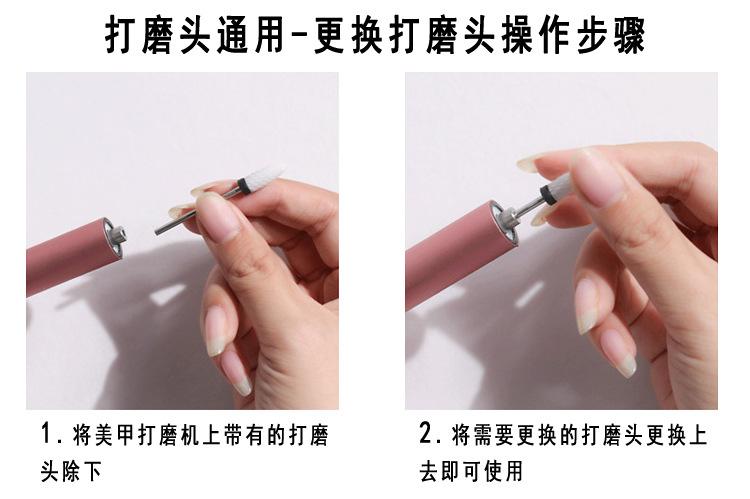 打磨头通用-更换打磨头操作步骤

1. 将美甲打磨机上带有的打磨头除下

2. 将需要更换的打磨头更换上去即可使用