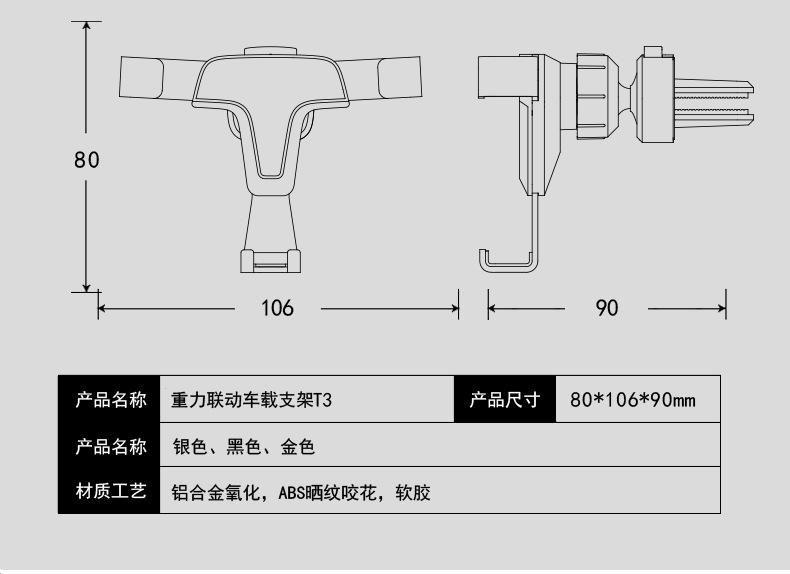 80

106

90

| 产品名称 | 重力联动车载支架T3 | 产品尺寸 | 80*106*90mm |
|---|---|---|---|
| 产品名称 | 银色、黑色、金色 | | |
| 材质工艺 | 铝合金氧化，ABS晒纹咬花，软胶 | | |