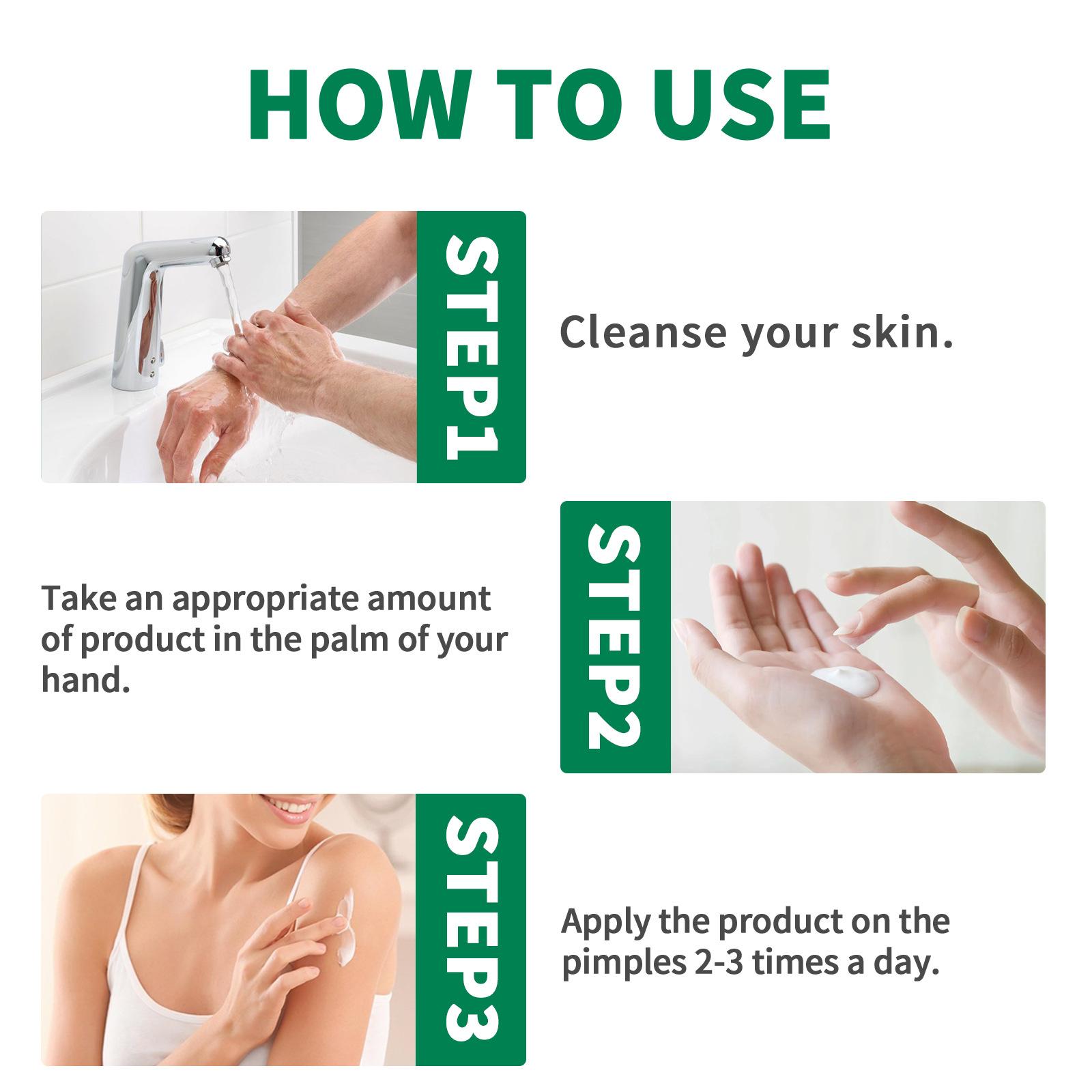 HOW TO USE

STEP1

Cleanse your skin.

Take an appropriate amount of product in the palm of your hand.

STEP2

STEP3

Apply the product on the pimples 2-3 times a day.