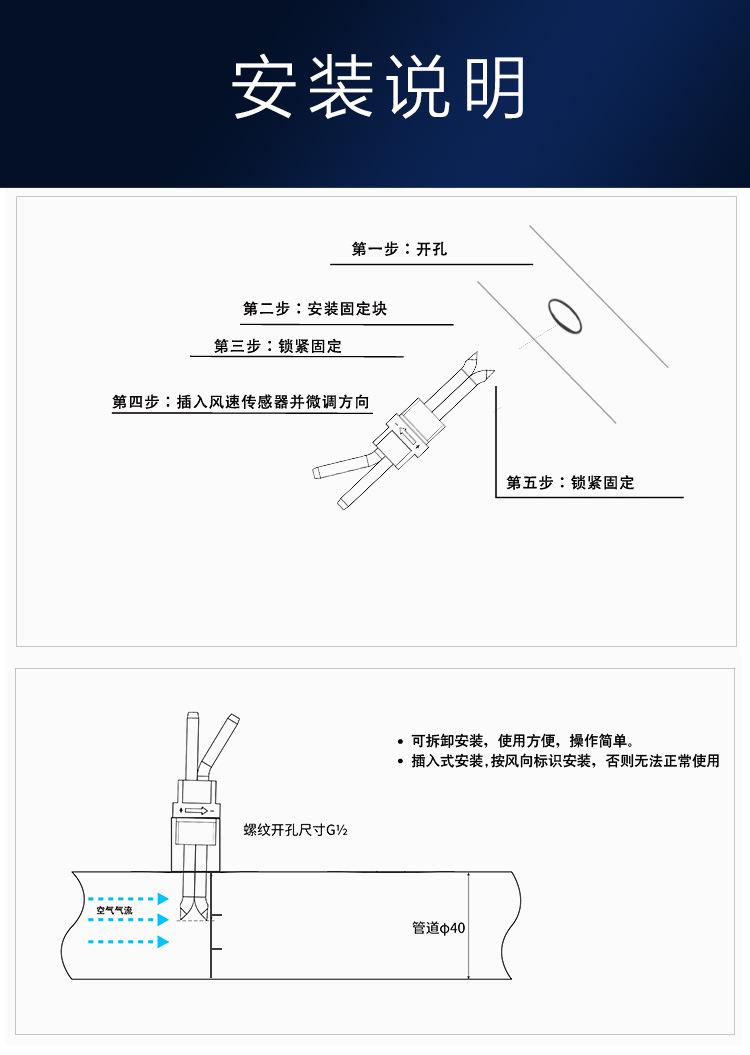 安装说明

第一步：开孔

第二步：安装固定块

第三步：锁紧固定

第四步：插入风速传感器并微调方向

第五步：锁紧固定

• 可拆卸安装，使用方便，操作简单。
• 插入式安装，按风向标识安装，否则无法正常使用

螺纹开孔尺寸G½

空气气流

管道ϕ40