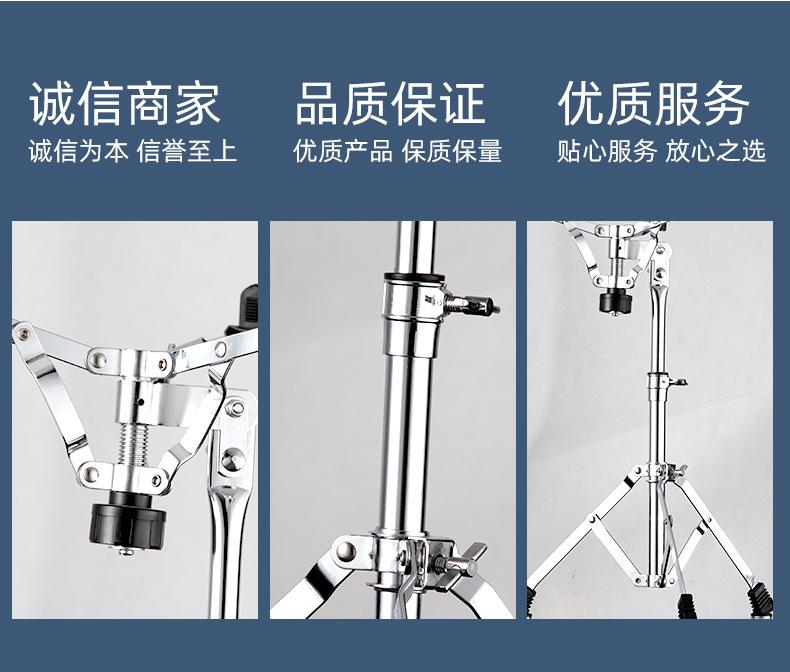 诚信商家
诚信为本 信誉至上

品质保证
优质产品 保质保量

优质服务
贴心服务 放心之选