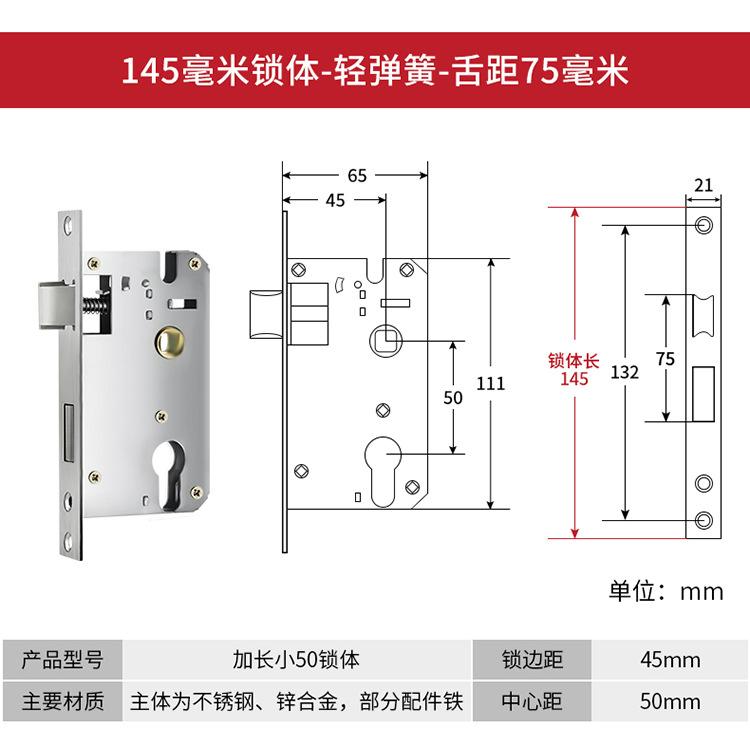 145毫米锁体-轻弹簧-舌距75毫米

65

45

50

111

21

锁体长
145

132

75

单位：mm

| 产品型号 | 加长小50锁体 | 锁边距 | 45mm |
|---|---|---|---|
| 主要材质 | 主体为不锈钢、锌合金，部分配件铁 | 中心距 | 50mm |