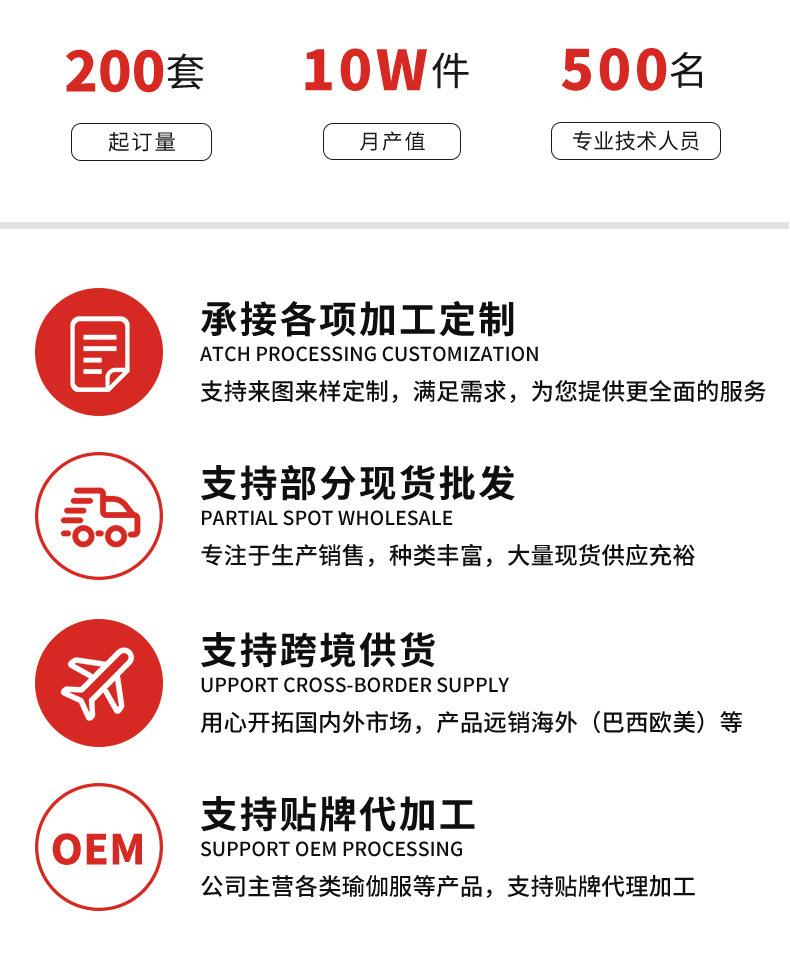 200套

起订量

10W件

月产值

500名

专业技术人员

承接各项加工定制
ATCH PROCESSING CUSTOMIZATION
支持来图来样定制，满足需求，为您提供更全面的服务

支持部分现货批发
PARTIAL SPOT WHOLESALE
专注于生产销售，种类丰富，大量现货供应充裕

支持跨境供货
UPPORT CROSS-BORDER SUPPLY
用心开拓国内外市场，产品远销海外（巴西欧美）等

OEM

支持贴牌代加工
SUPPORT OEM PROCESSING
公司主营各类瑜伽服等产品，支持贴牌代理加工