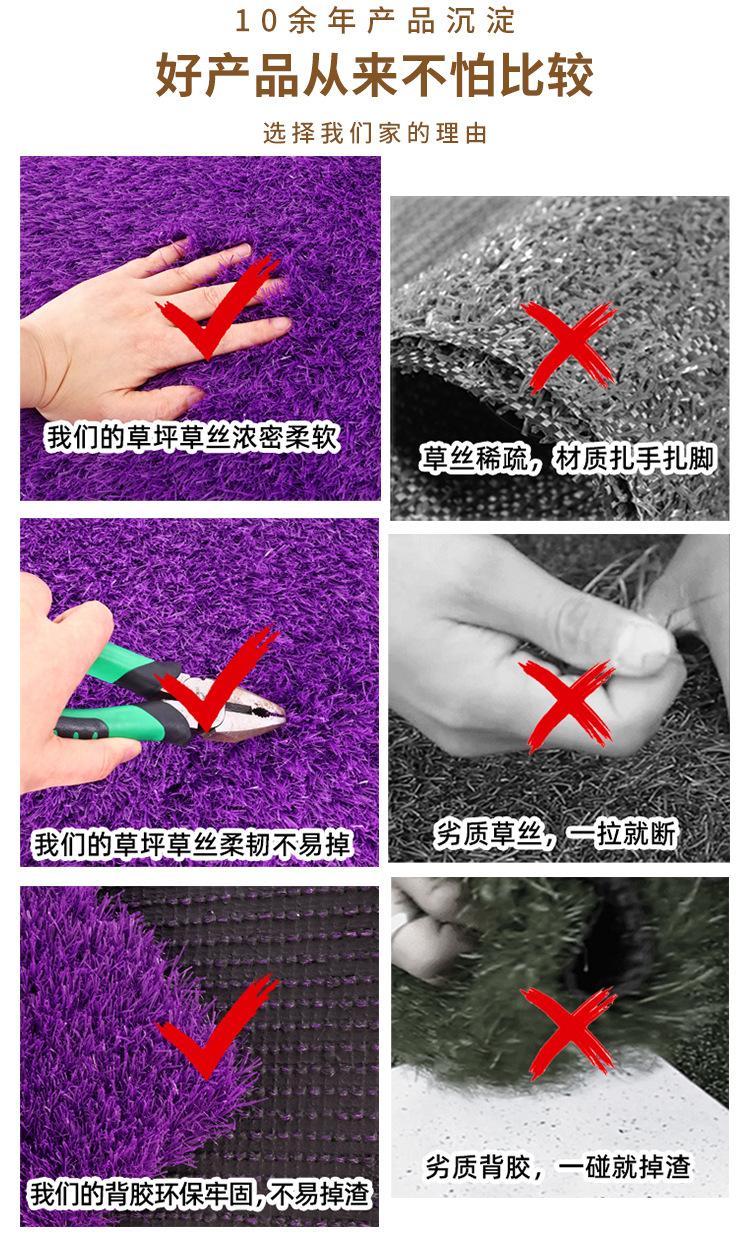 10余年产品沉淀

好产品从来不怕比较

选择我们家的理由

我们的草坪草丝浓密柔软

草丝稀疏，材质扎手扎脚

我们的草坪草丝柔韧不易掉

劣质草丝，一拉就断

我们的背胶环保牢固，不易掉渣

劣质背胶，一碰就掉渣