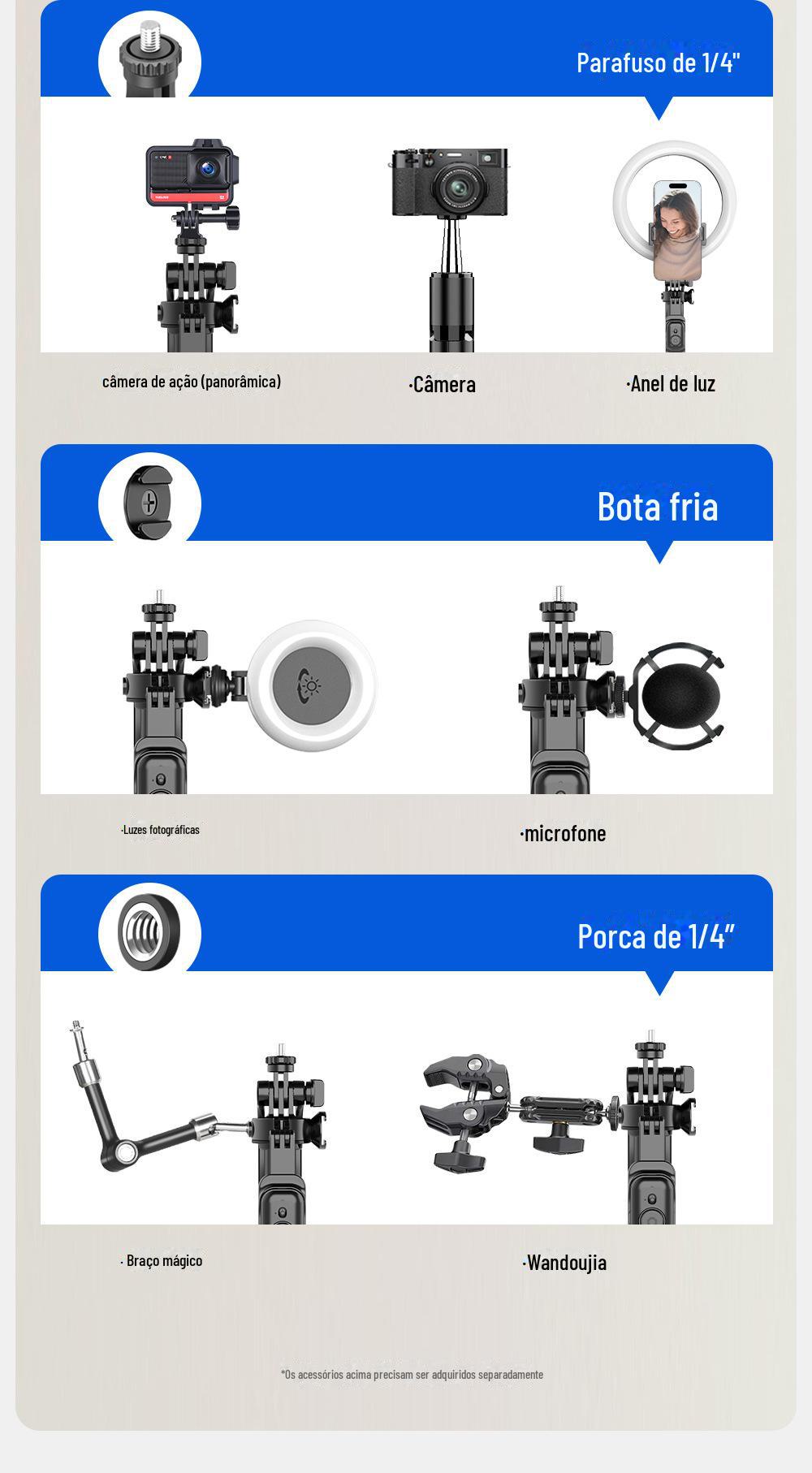 Parafuso de 1/4"

câmera de ação (panorâmica)

·Câmera

·Anel de luz

Bota fria

·Luzes fotográficas

·microfone

Porca de 1/4"

· Braço mágico

·Wandoujia

*Os acessórios acima precisam ser adquiridos separadamente