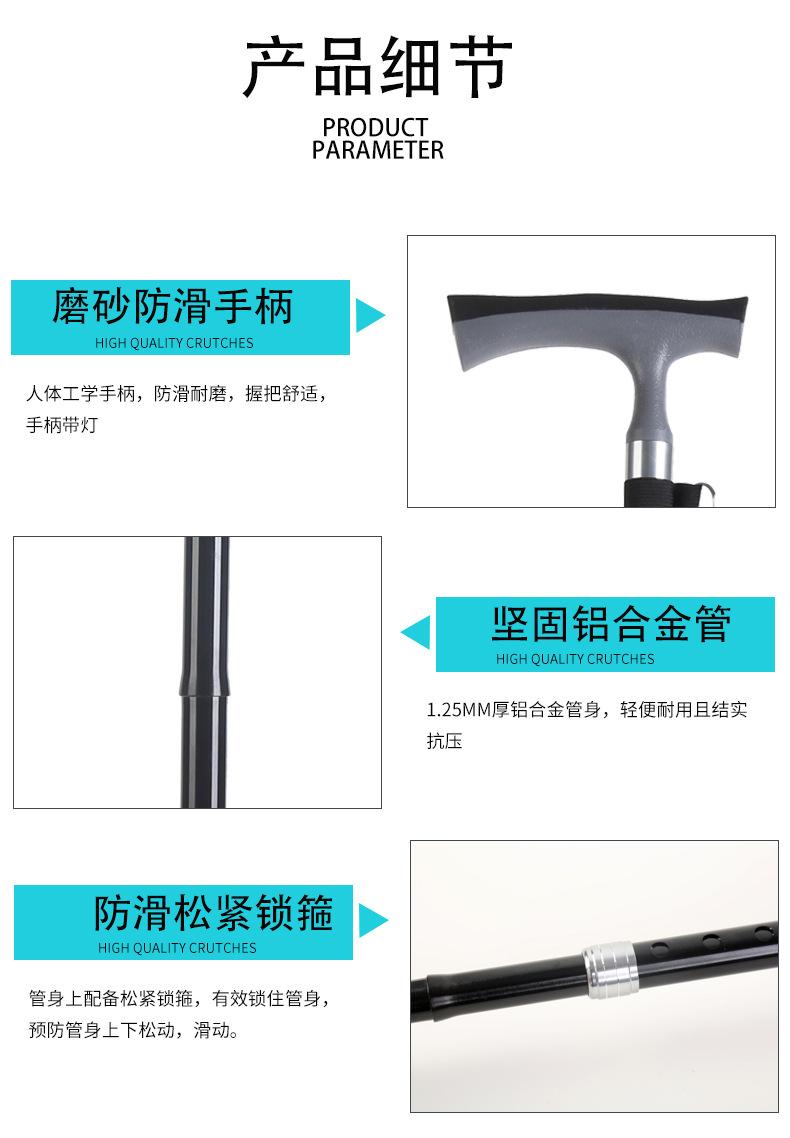 产品细节

PRODUCT PARAMETER

磨砂防滑手柄

HIGH QUALITY CRUTCHES

人体工学手柄，防滑耐磨，握把舒适，手柄带灯

坚固铝合金管

HIGH QUALITY CRUTCHES

1.25MM厚铝合金管身，轻便耐用且结实抗压

防滑松紧锁箍

HIGH QUALITY CRUTCHES

管身上配备松紧锁箍，有效锁住管身，预防管身上下松动，滑动。