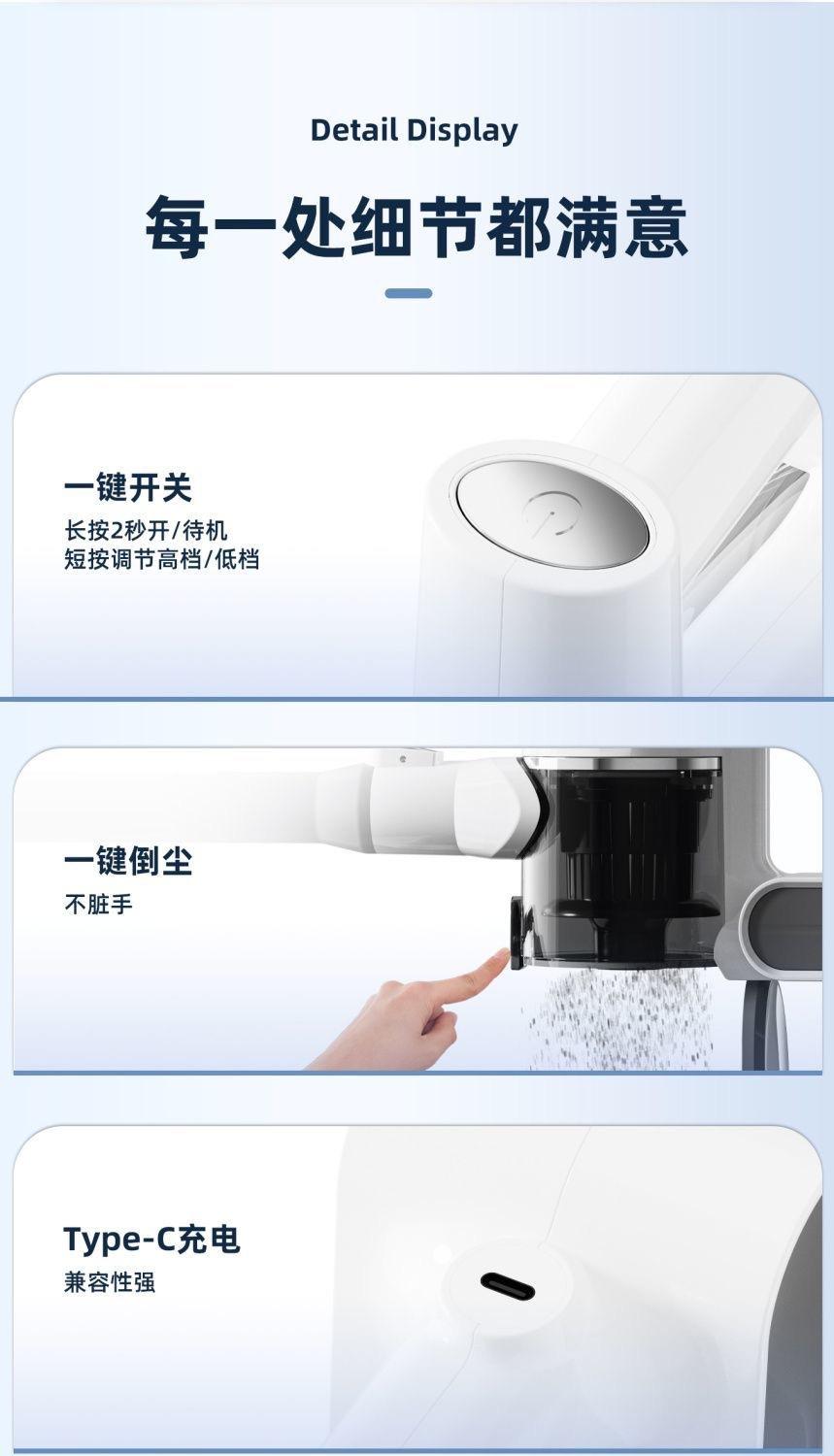 Detail Display

每一处细节都满意

一键开关

长按2秒开/待机
短按调节高档/低档

一键倒尘

不脏手

Type-C充电

兼容性强