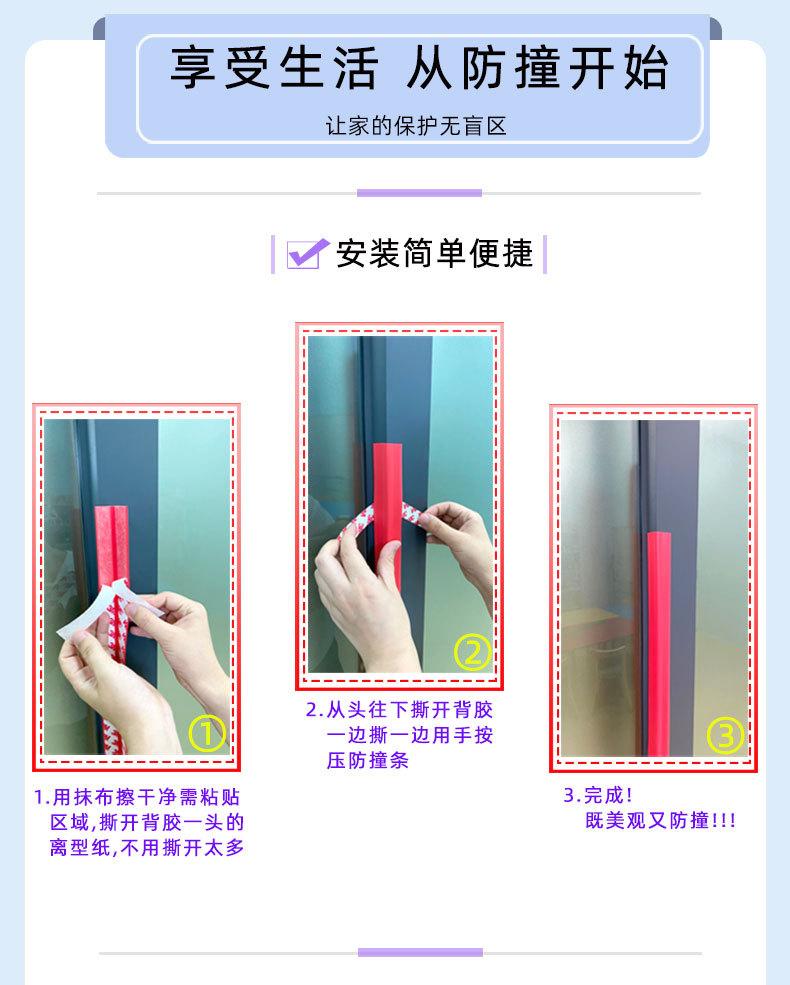 享受生活 从防撞开始

让家的保护无盲区

安装简单便捷

①

1.用抹布擦干净需粘贴区域,撕开背胶一头的离型纸,不用撕开太多

②

2.从头往下撕开背胶一边撕一边用手按压防撞条

③

3.完成!
既美观又防撞!!!