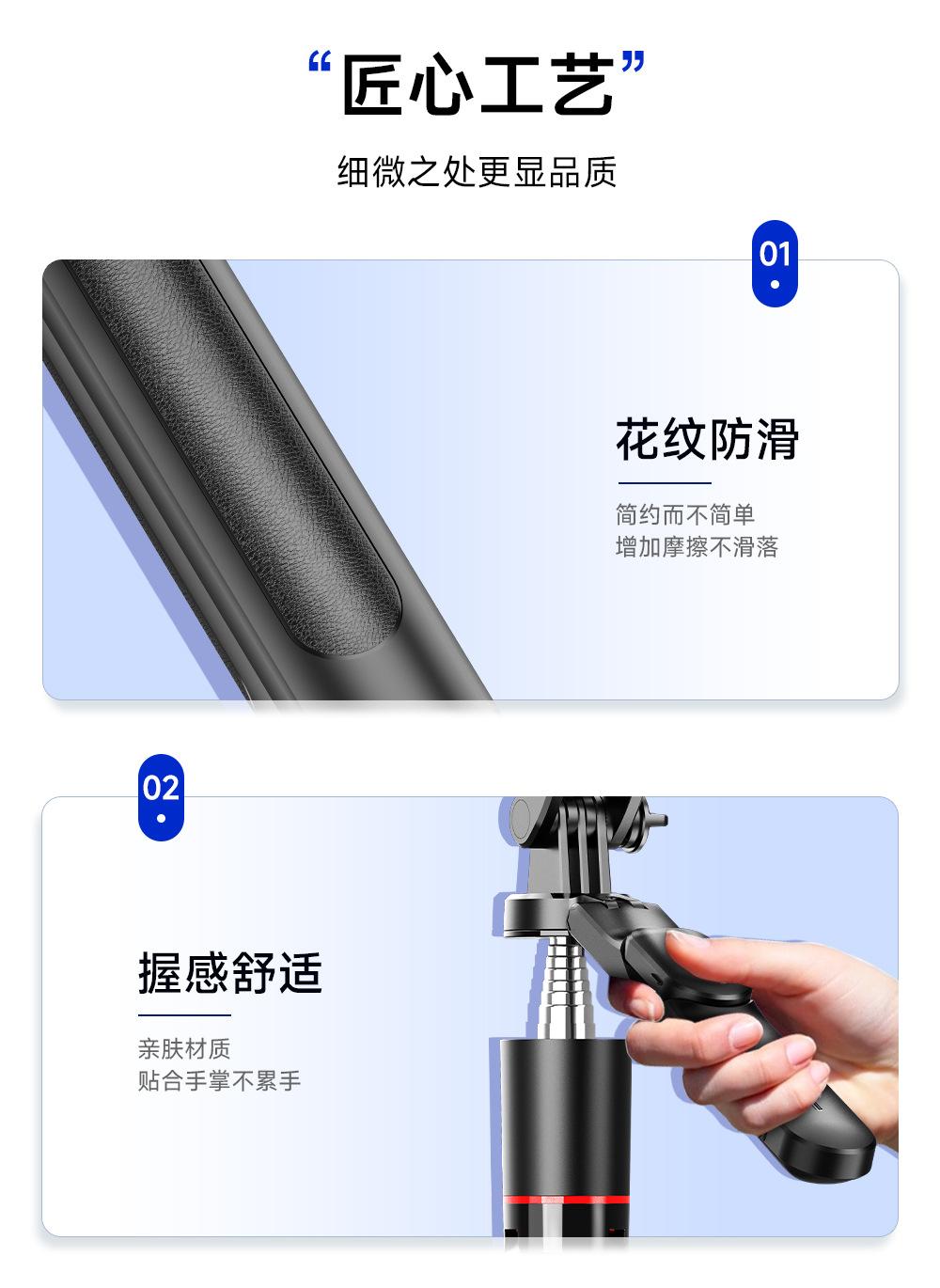 “匠心工艺”

细微之处更显品质

01

花纹防滑

简约而不简单
增加摩擦不滑落

02

握感舒适

亲肤材质
贴合手掌不累手