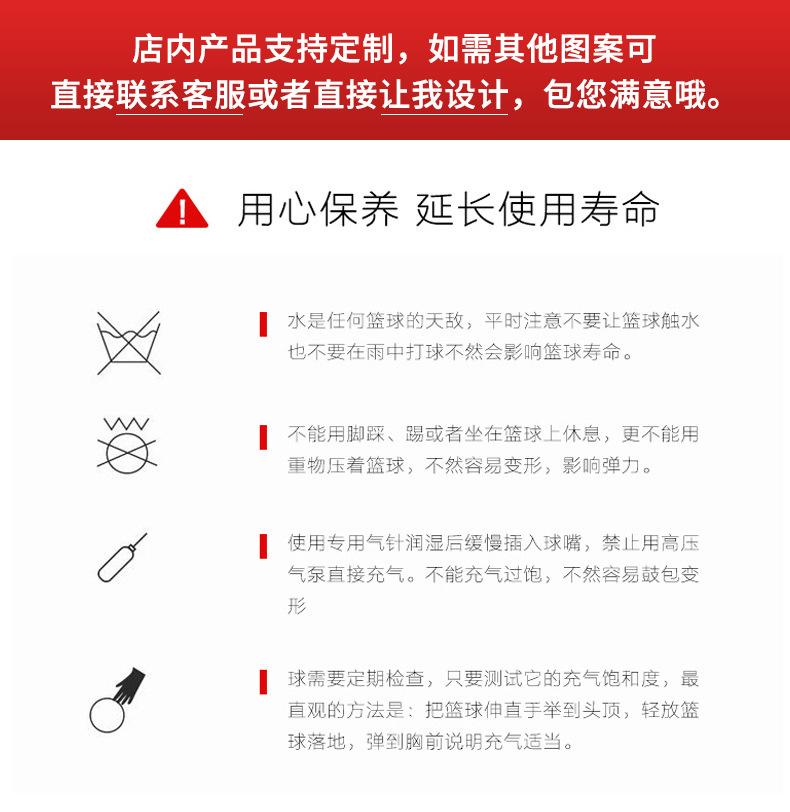 店内产品支持定制，如需其他图案可直接联系客服或者直接让我设计，包您满意哦。

用心保养 延长使用寿命

水是任何篮球的天敌，平时注意不要让篮球触水也不要在雨中打球不然会影响篮球寿命。

不能用脚踩、踢或者坐在篮球上休息，更不能用重物压着篮球，不然容易变形，影响弹力。

使用专用气针润湿后缓慢插入球嘴，禁止用高压气泵直接充气。不能充气过饱，不然容易鼓包变形

球需要定期检查，只要测试它的充气饱和度，最直观的方法是：把篮球伸直手举到头顶，轻放篮球落地，弹到胸前说明充气适当。