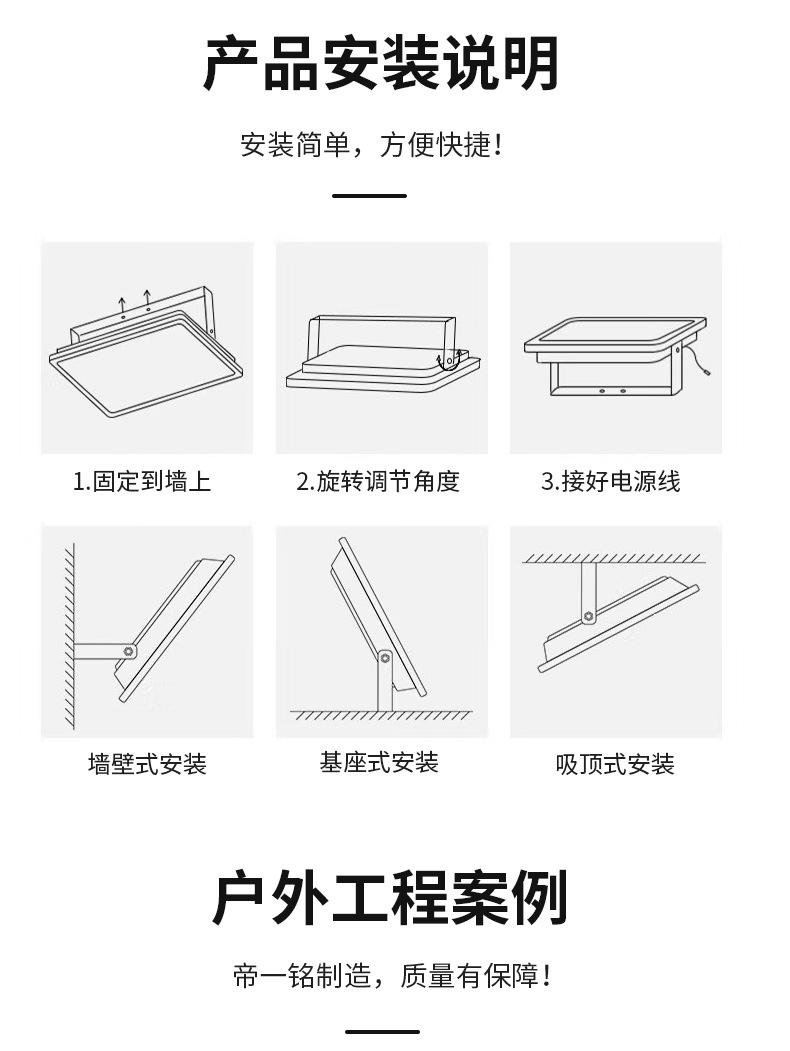 产品安装说明

安装简单，方便快捷！

1.固定到墙上

2.旋转调节角度

3.接好电源线

墙壁式安装

基座式安装

吸顶式安装

户外工程案例

帝一铭制造，质量有保障！