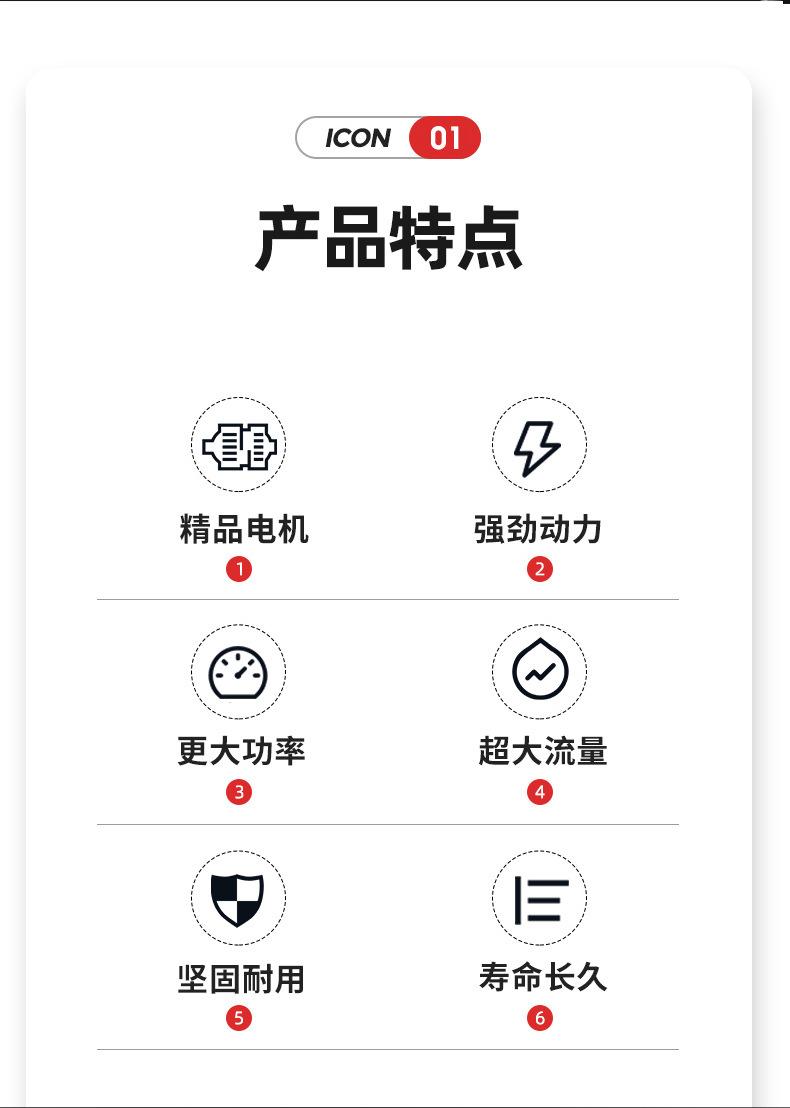 ICON 01

产品特点

精品电机
1

强劲动力
2

更大功率
3

超大流量
4

坚固耐用
5

寿命长久
6