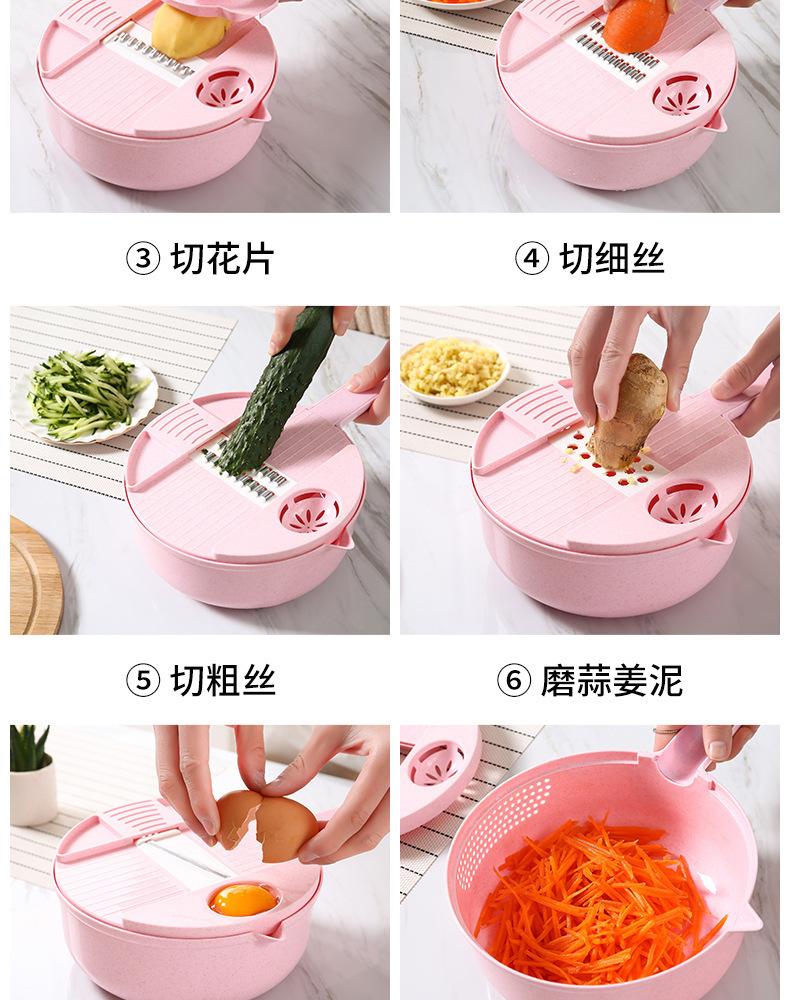 ③ 切花片

④ 切细丝

⑤ 切粗丝

⑥ 磨蒜姜泥