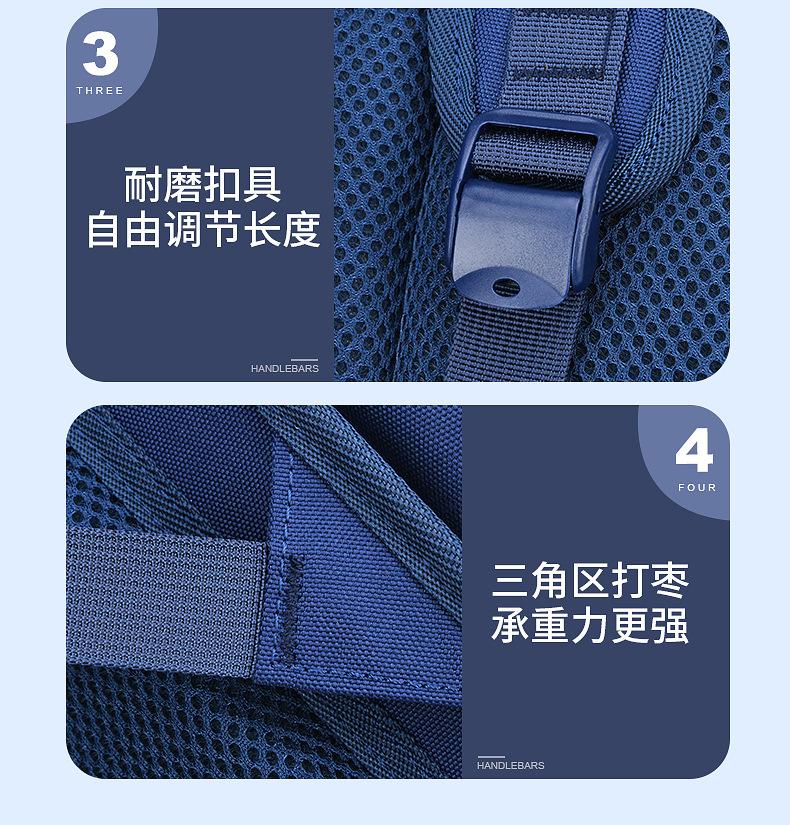 3
THREE

耐磨扣具
自由调节长度

HANDLEBARS

4
FOUR

三角区打枣
承重力更强

HANDLEBARS