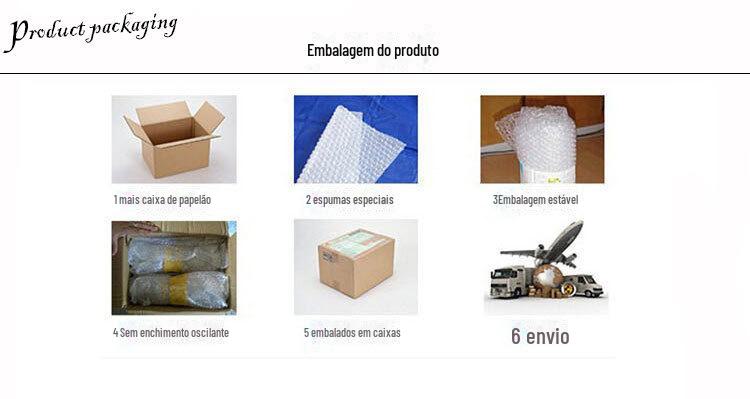 Product packaging

Embalagem do produto

1 mais caixa de papelão

2 espumas especiais

3Embalagem estável

4 Sem enchimento oscilante

5 embalados em caixas

6 envio