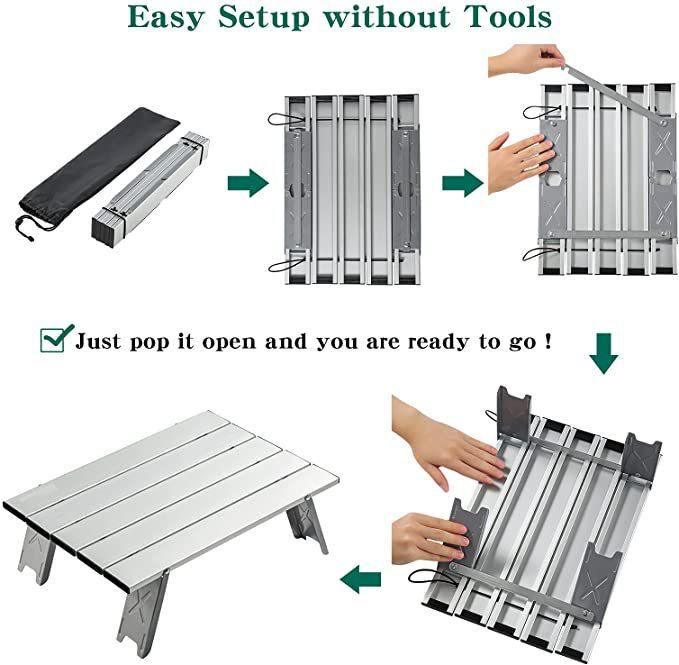 Easy Setup without Tools

Just pop it open and you are ready to go !