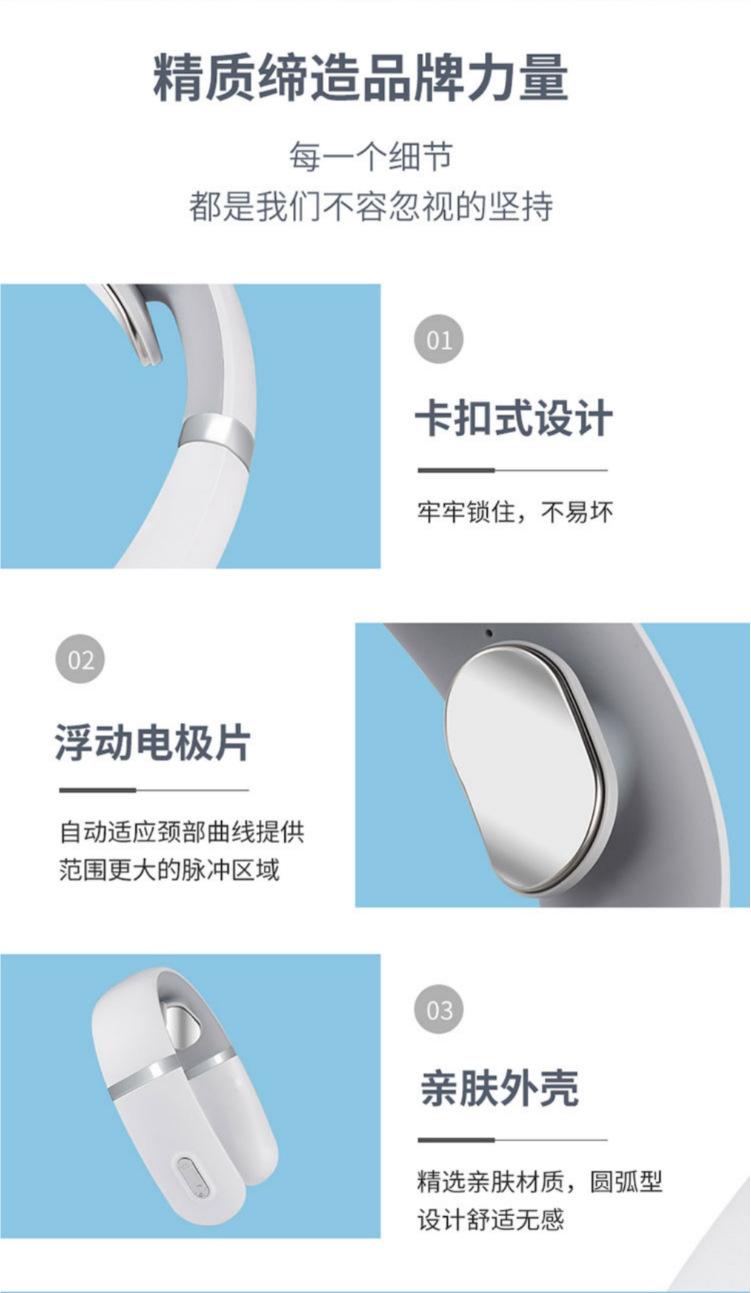 精质缔造品牌力量

每一个细节
都是我们不容忽视的坚持

01

卡扣式设计

牢牢锁住，不易坏

02

浮动电极片

自动适应颈部曲线提供范围更大的脉冲区域

03

亲肤外壳

精选亲肤材质，圆弧型设计舒适无感