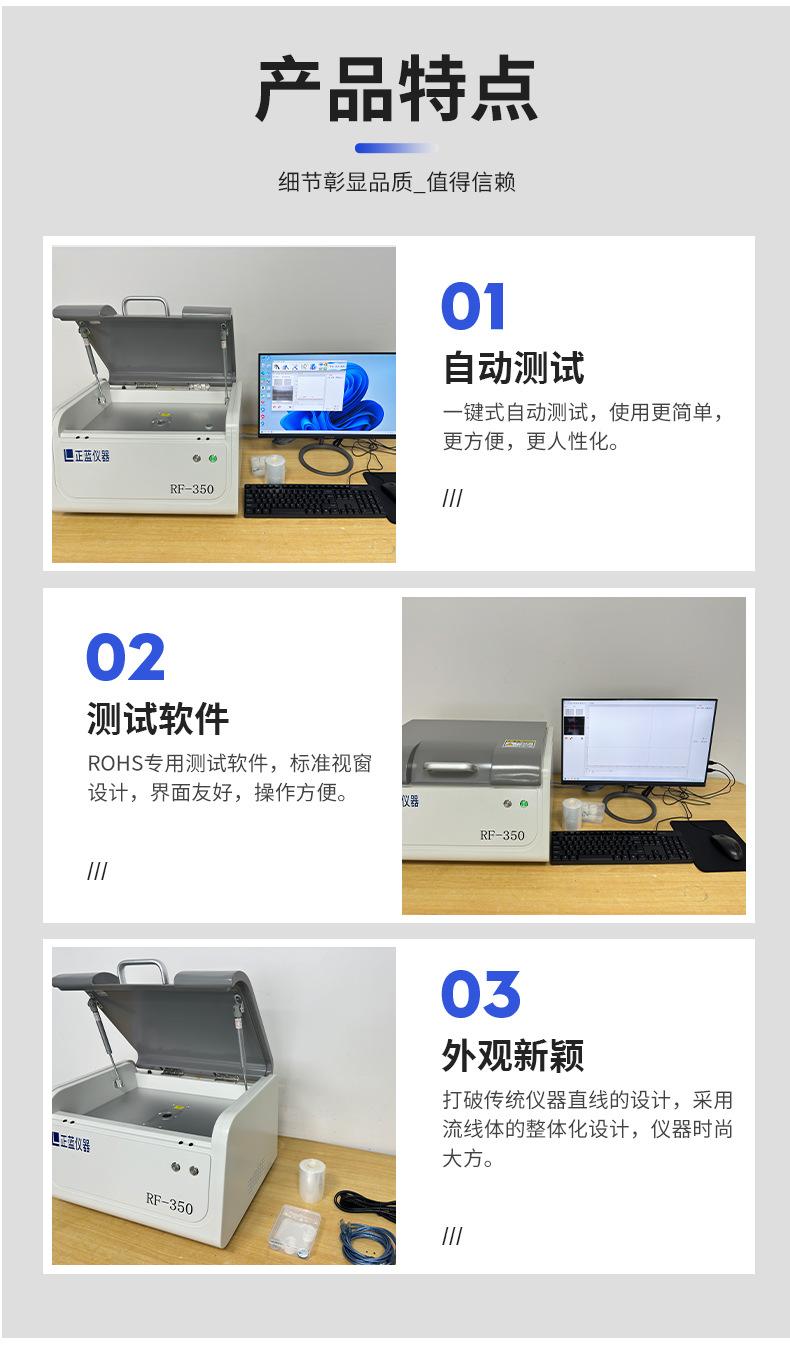 产品特点

细节彰显品质_值得信赖

正蓝仪器

RF-350

01

自动测试

一键式自动测试，使用更简单，更方便，更人性化。

///

02

测试软件

ROHS专用测试软件，标准视窗设计，界面友好，操作方便。

///

仪器

RF-350

正蓝仪器

RF-350

03

外观新颖

打破传统仪器直线的设计，采用流线体的整体化设计，仪器时尚大方。

///