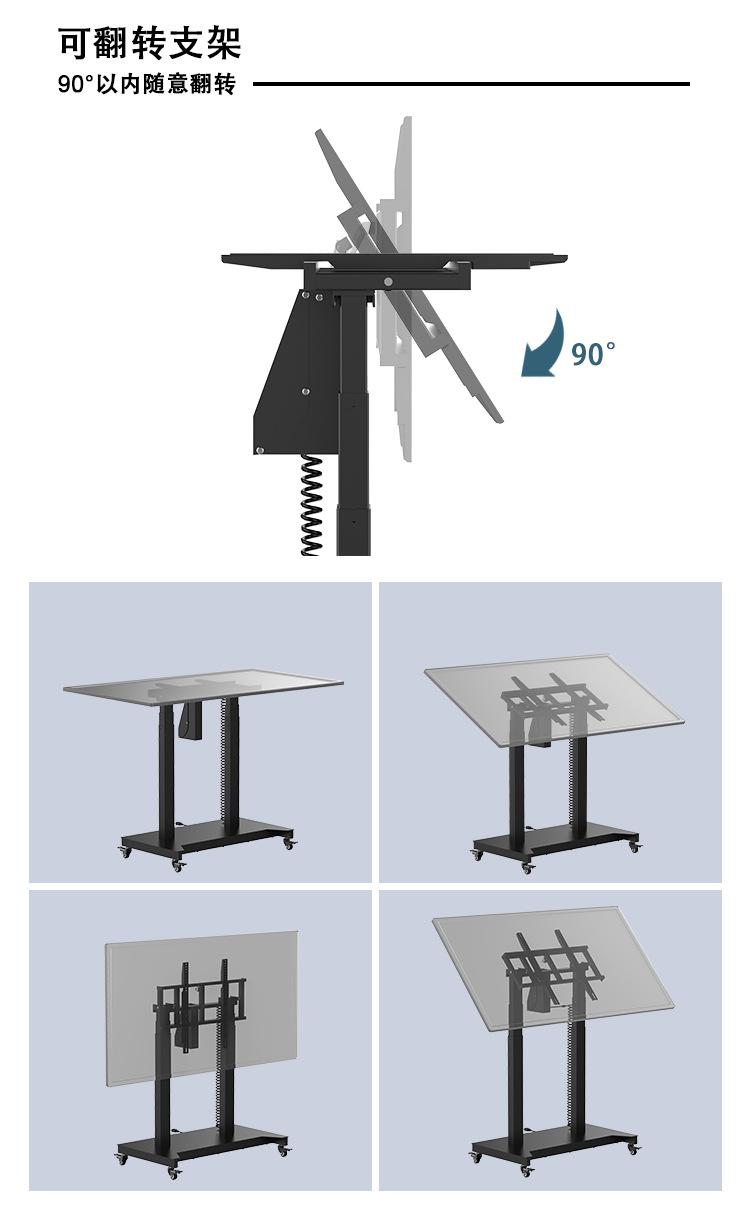 可翻转支架

90°以内随意翻转

90°