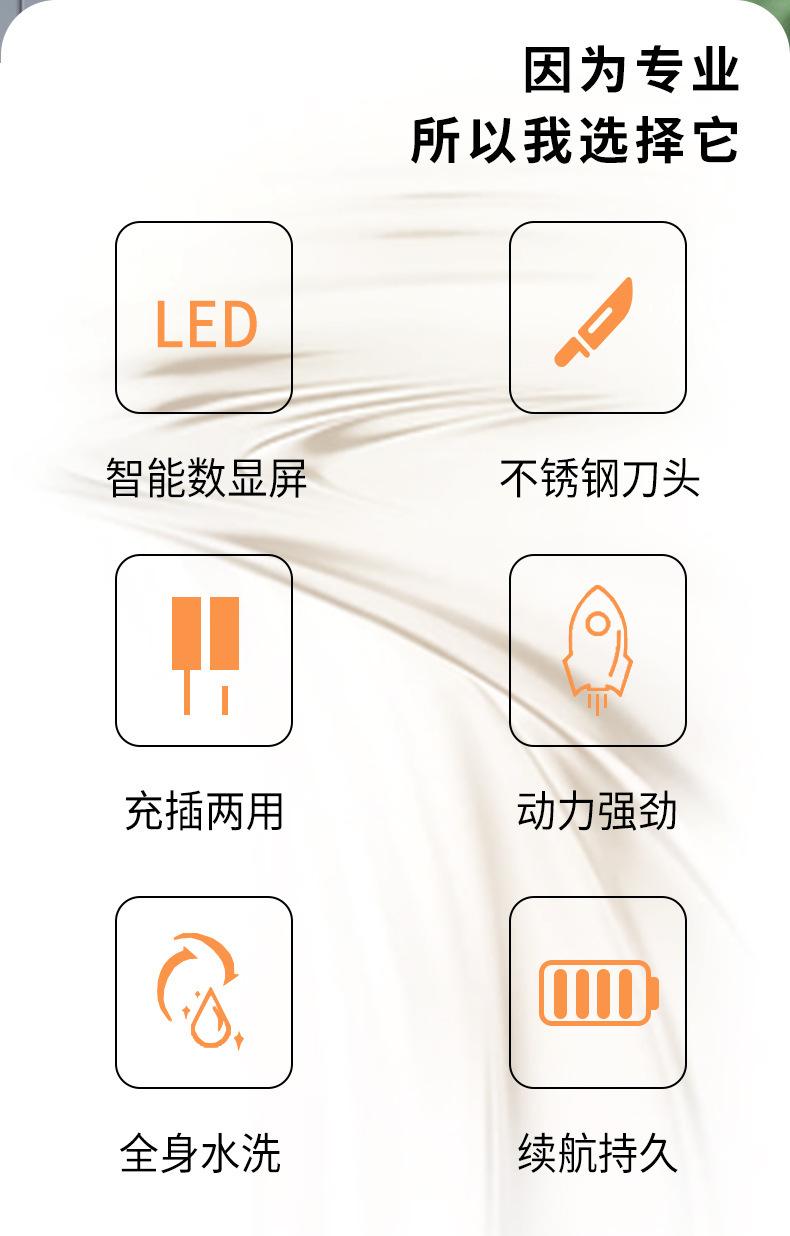 因为专业
所以我选择它

LED

智能数显屏

不锈钢刀头

充插两用

动力强劲

全身水洗

续航持久