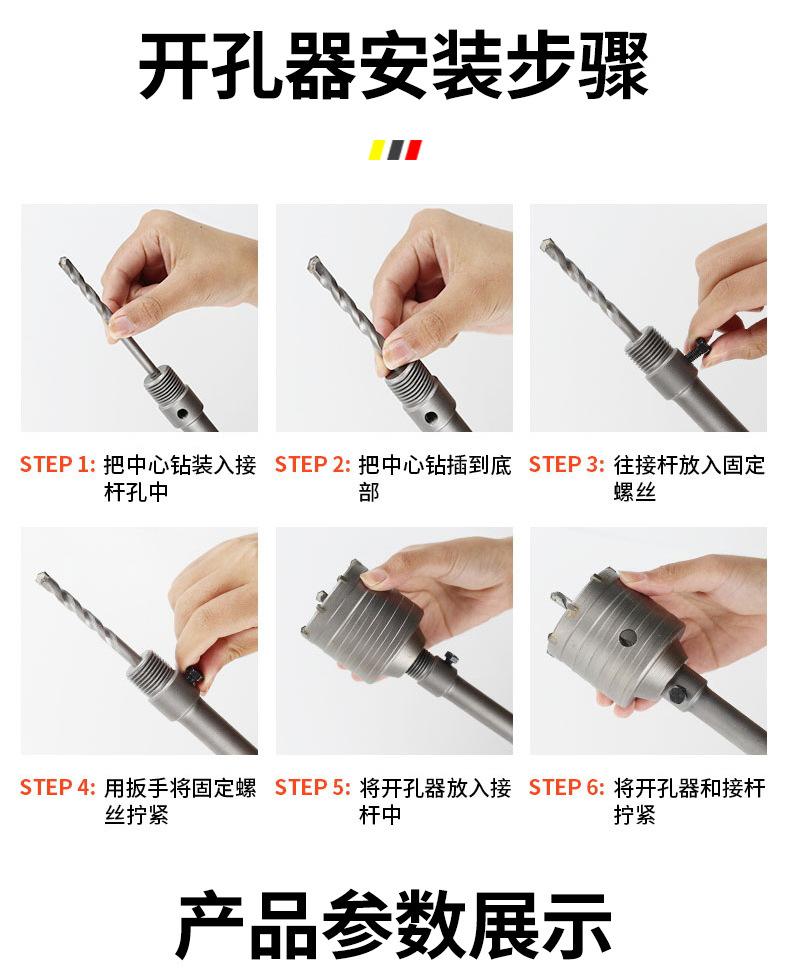 开孔器安装步骤

STEP 1: 把中心钻装入接杆孔中

STEP 2: 把中心钻插到底部

STEP 3: 往接杆放入固定螺丝

STEP 4: 用扳手将固定螺丝拧紧

STEP 5: 将开孔器放入接杆中

STEP 6: 将开孔器和接杆拧紧

产品参数展示