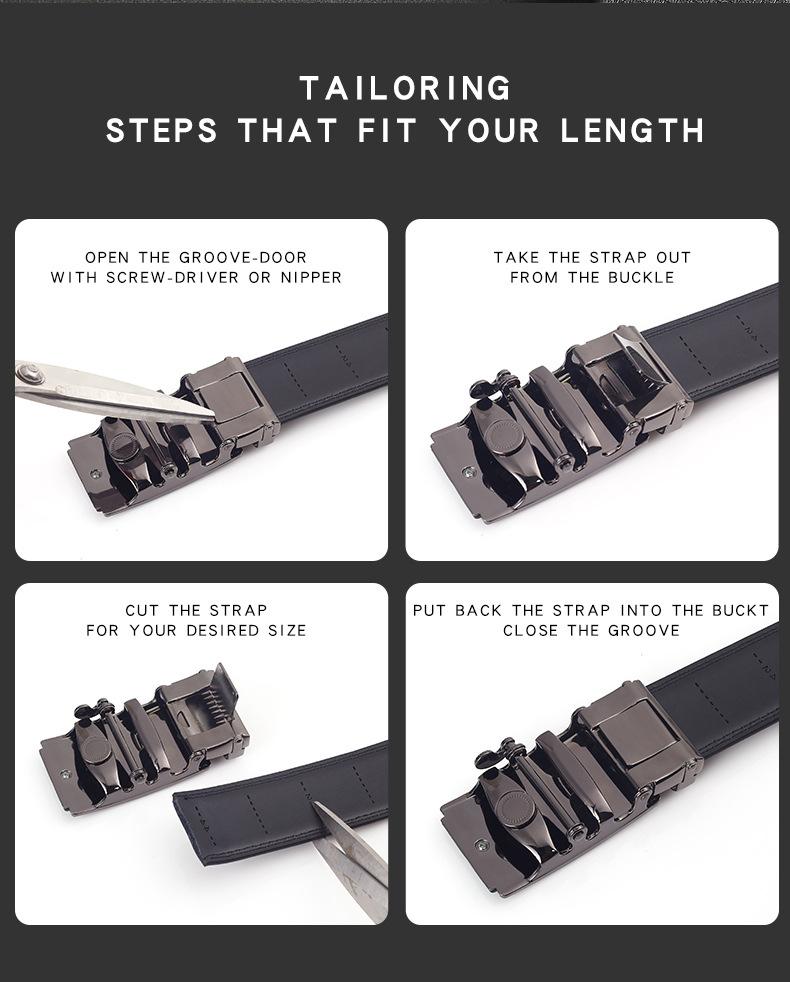 TAILORING
STEPS THAT FIT YOUR LENGTH

OPEN THE GROOVE-DOOR
WITH SCREW-DRIVER OR NIPPER

TAKE THE STRAP OUT
FROM THE BUCKLE

CUT THE STRAP
FOR YOUR DESIRED SIZE

PUT BACK THE STRAP INTO THE BUCKT
CLOSE THE GROOVE